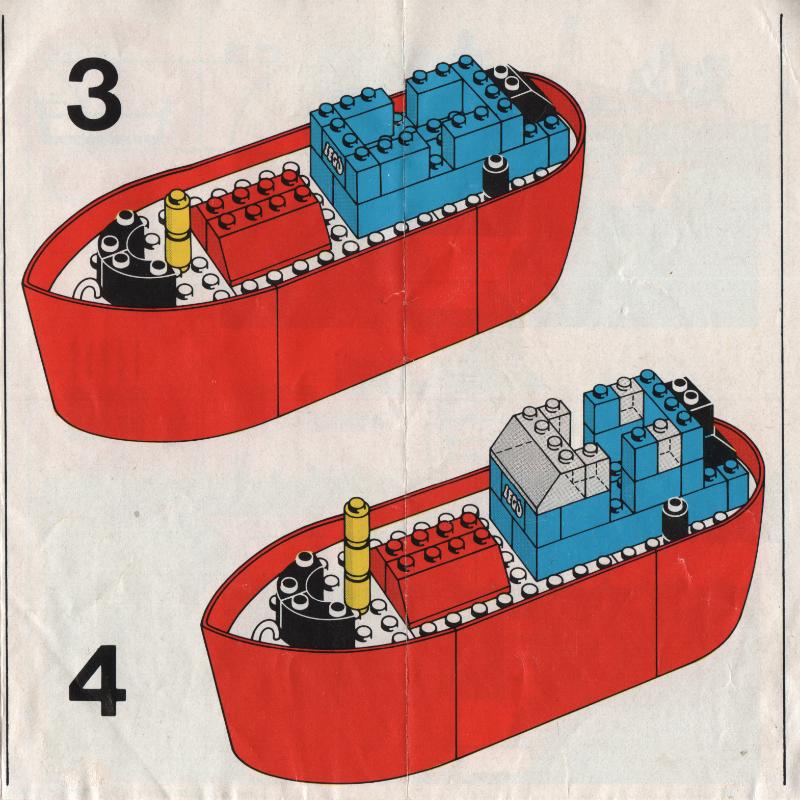 3

LEGO

LEGO

4