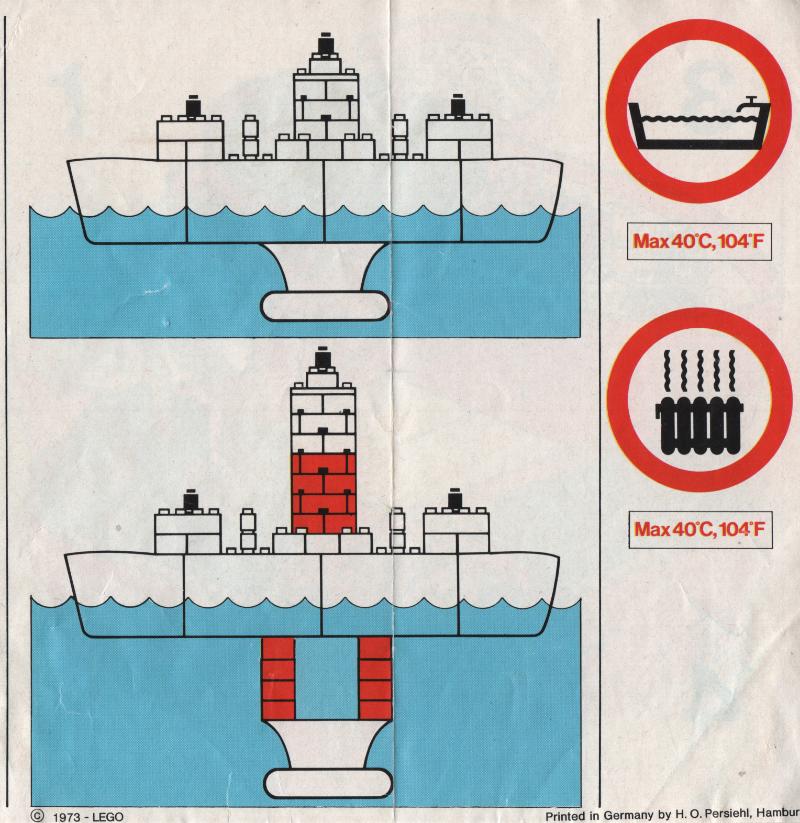 Max 40°C, 104°F

Max 40°C, 104°F

© 1973 - LEGO

Printed in Germany by H. O. Persiehl, Hambur