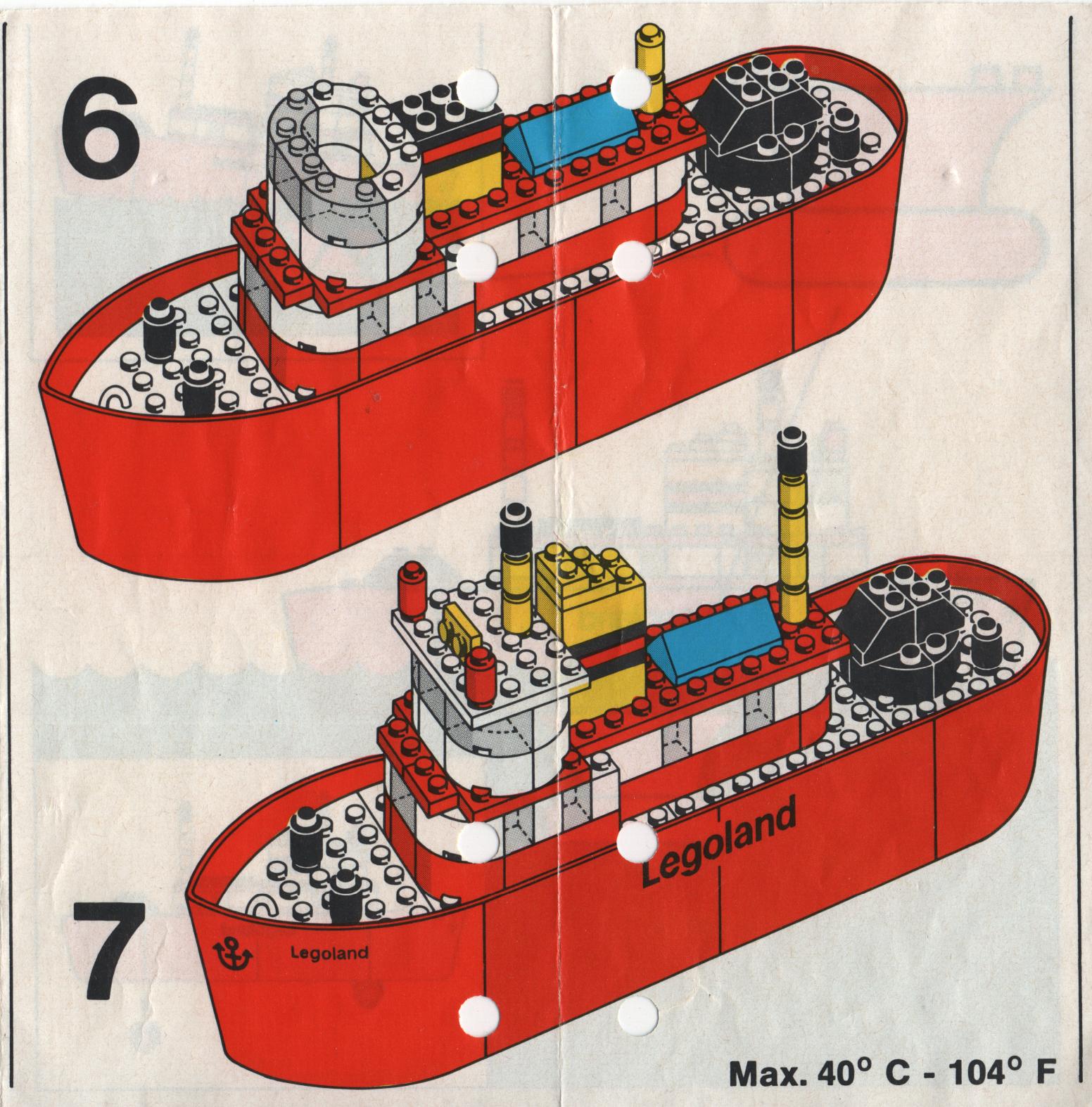 6

Legoland

7

Legoland

Max. 40° C - 104° F