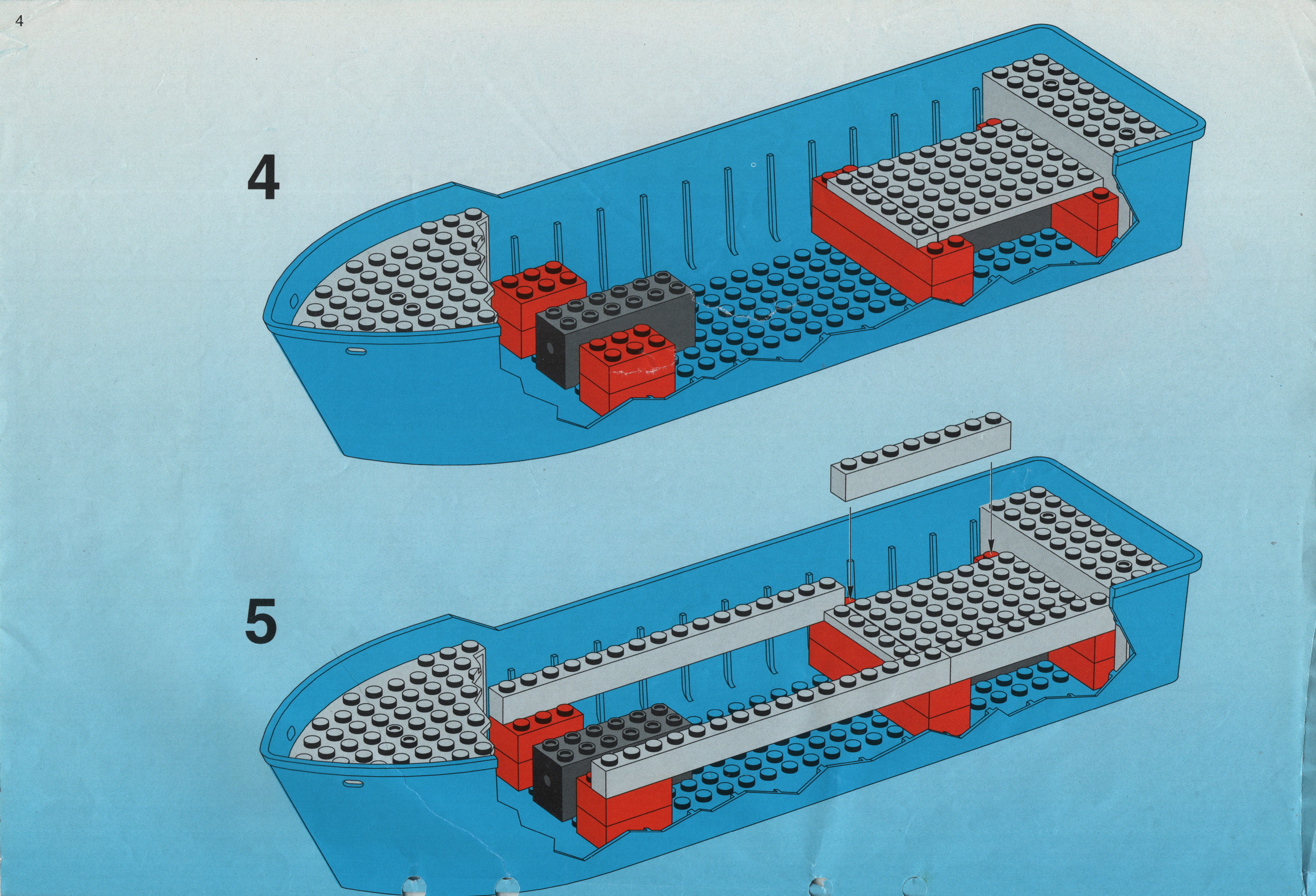 4

4

5