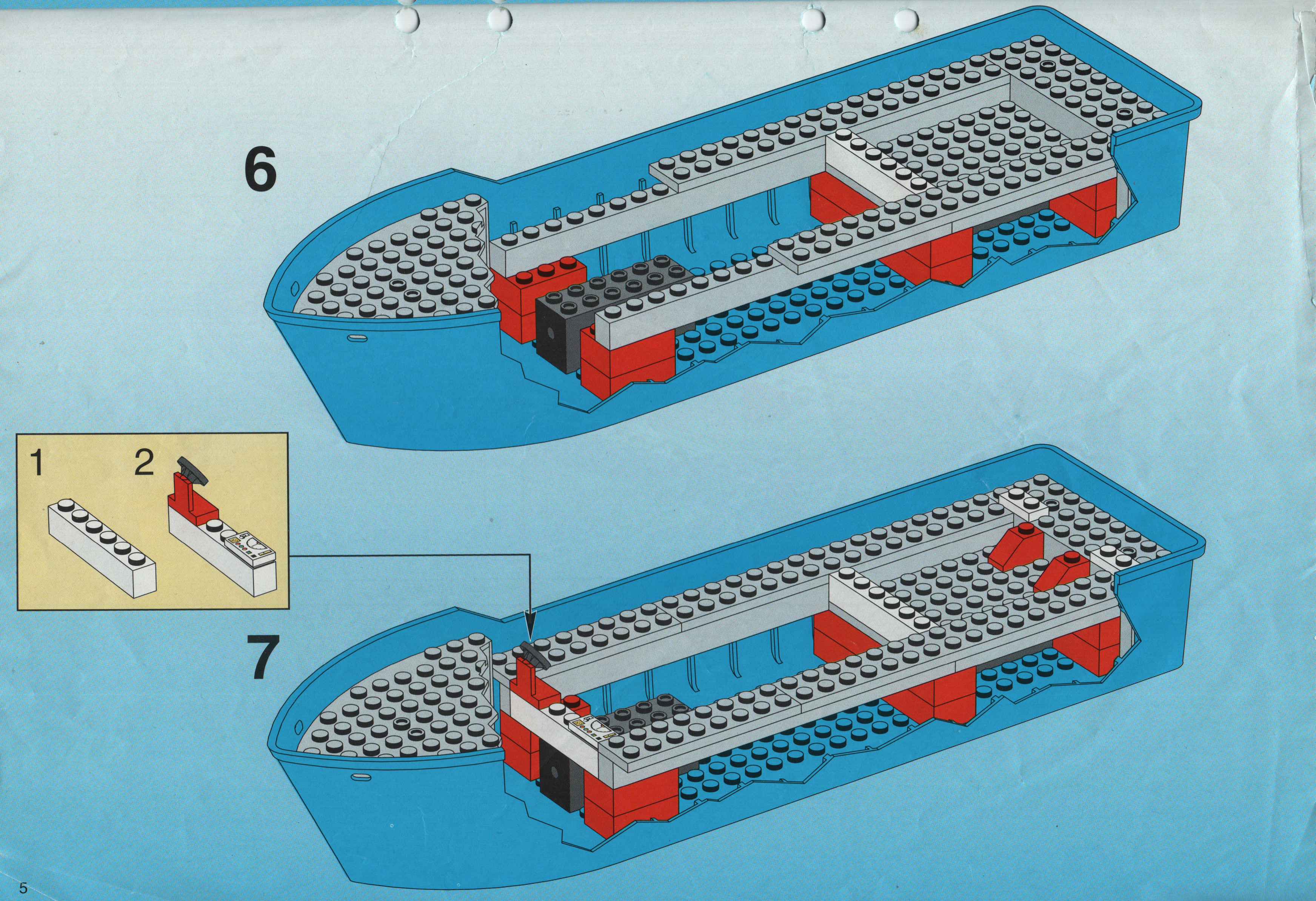 6

1

2

7

5