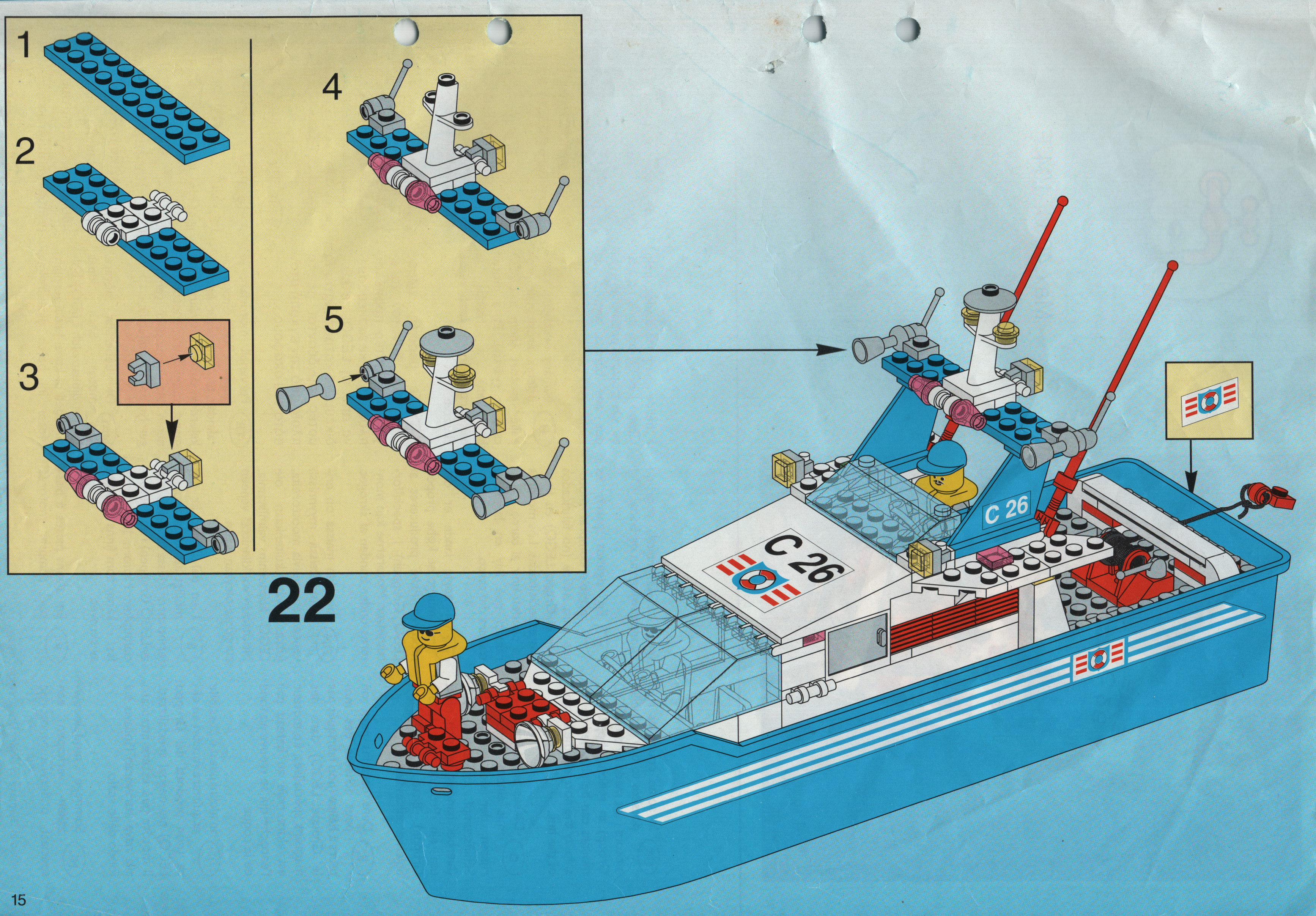 1

2

3

4

5

22

C 26

C 26

15