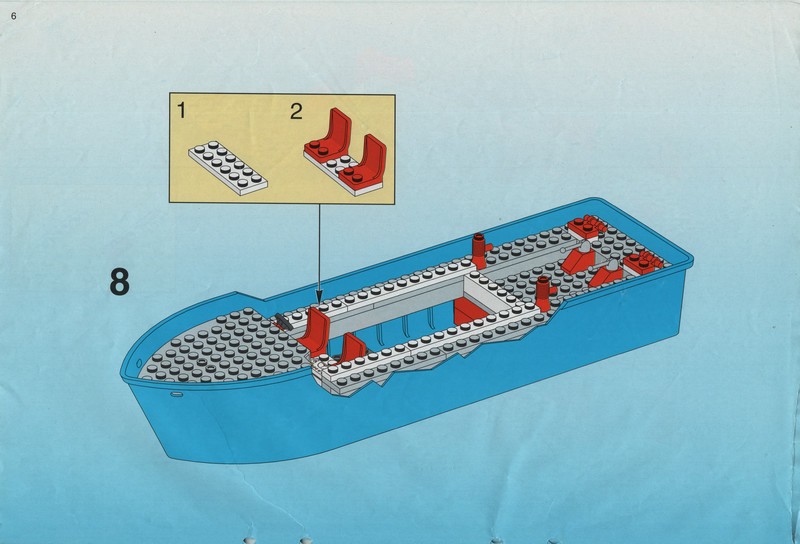 6

1

2

8