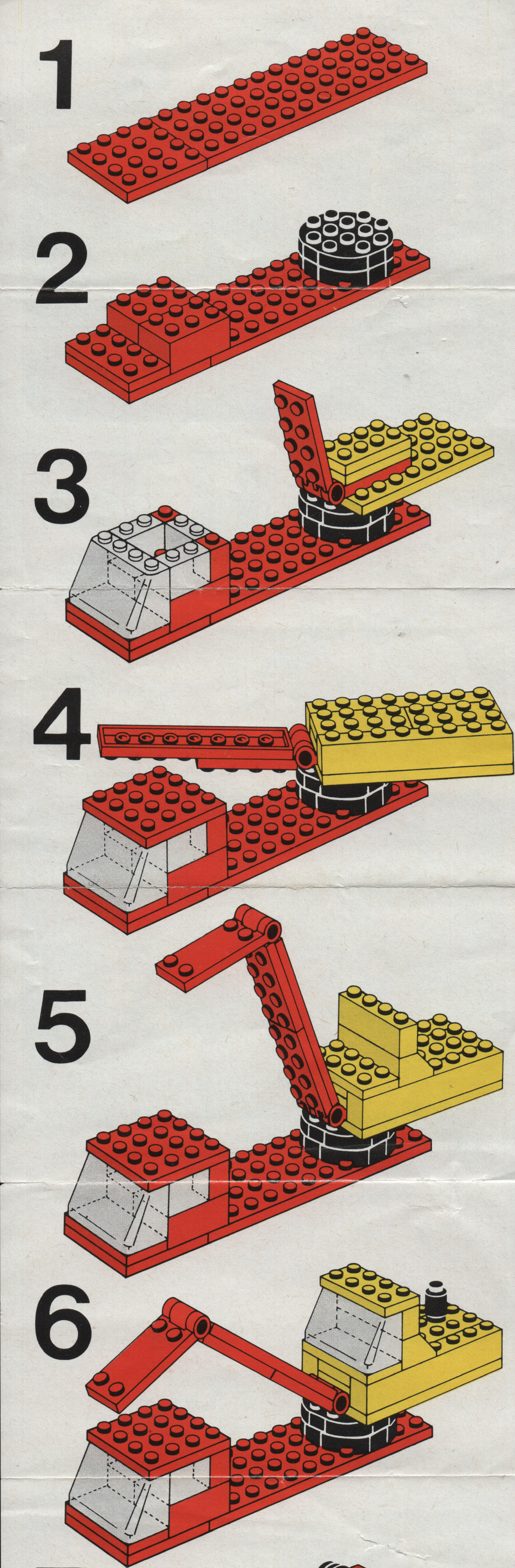 1

2

3

4

5

6