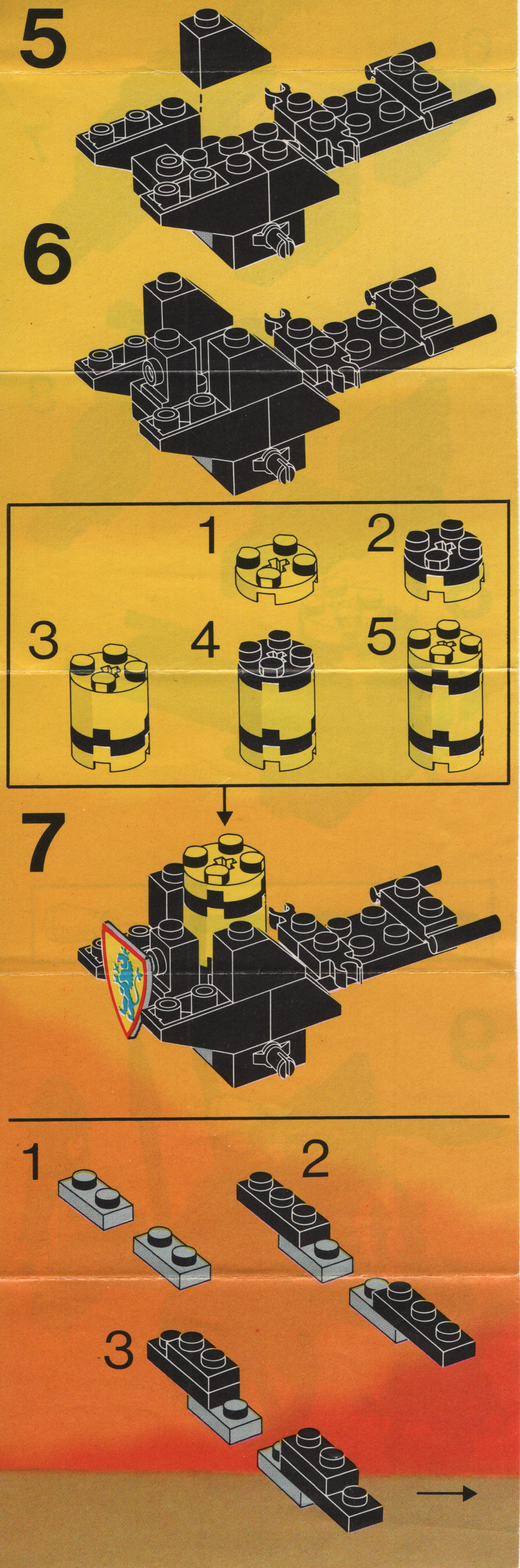 5

6

1

2

3

4

5

7

1

2

3