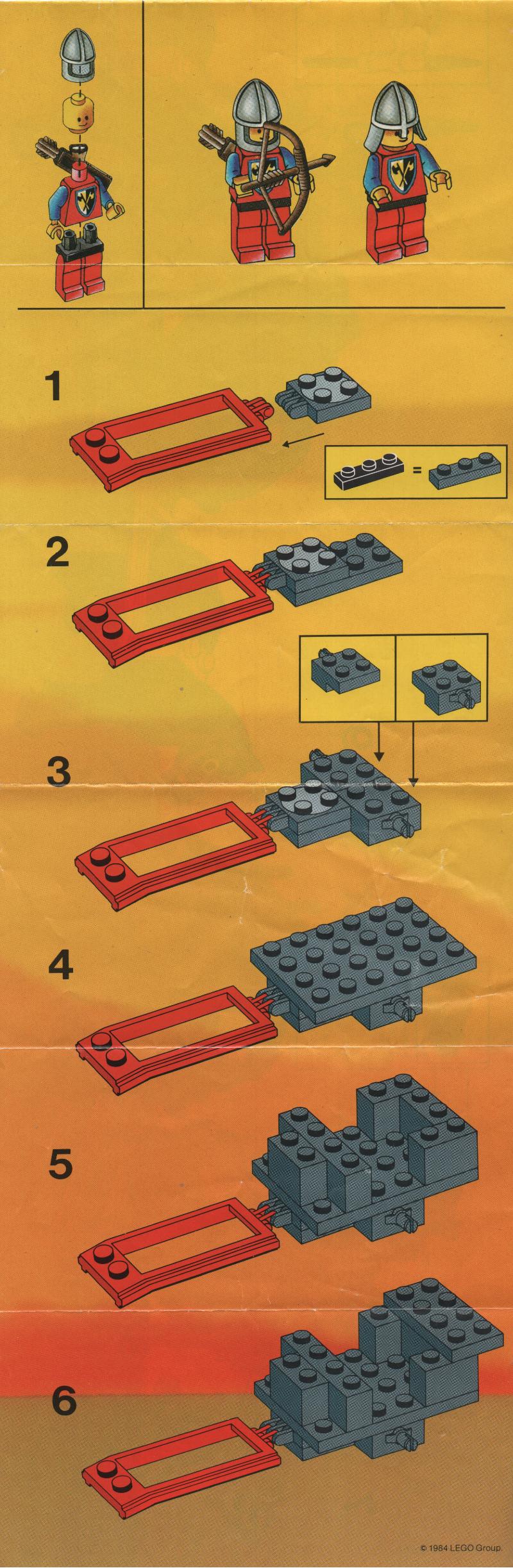 1

=

2

3

4

5

6

© 1984 LEGO Group.