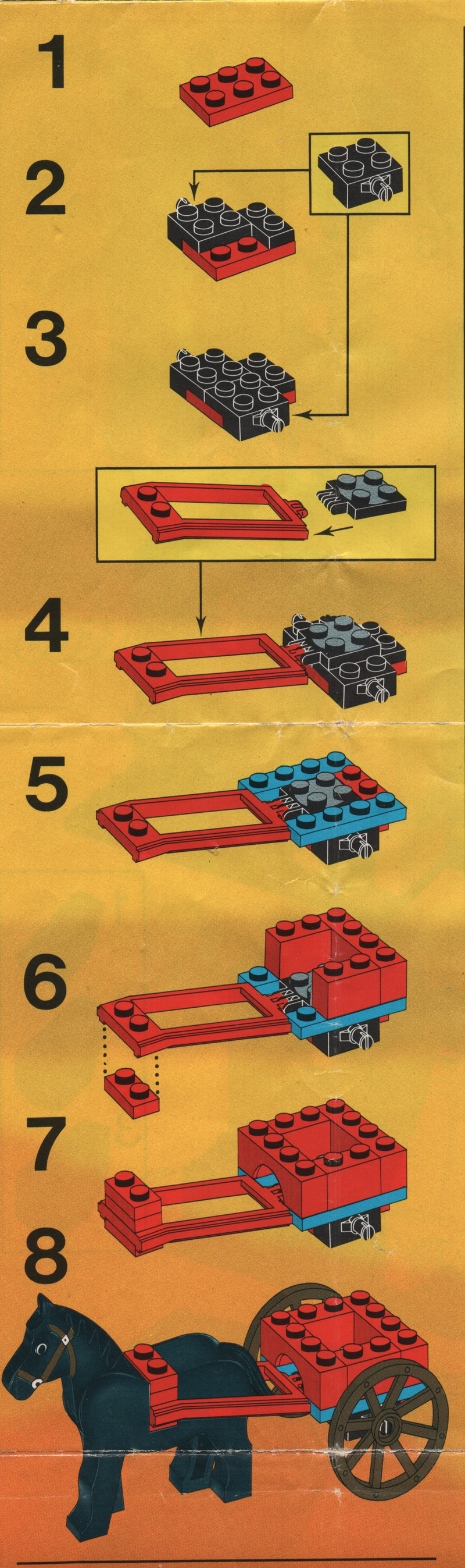 1

2

3

4

5

6

7

8