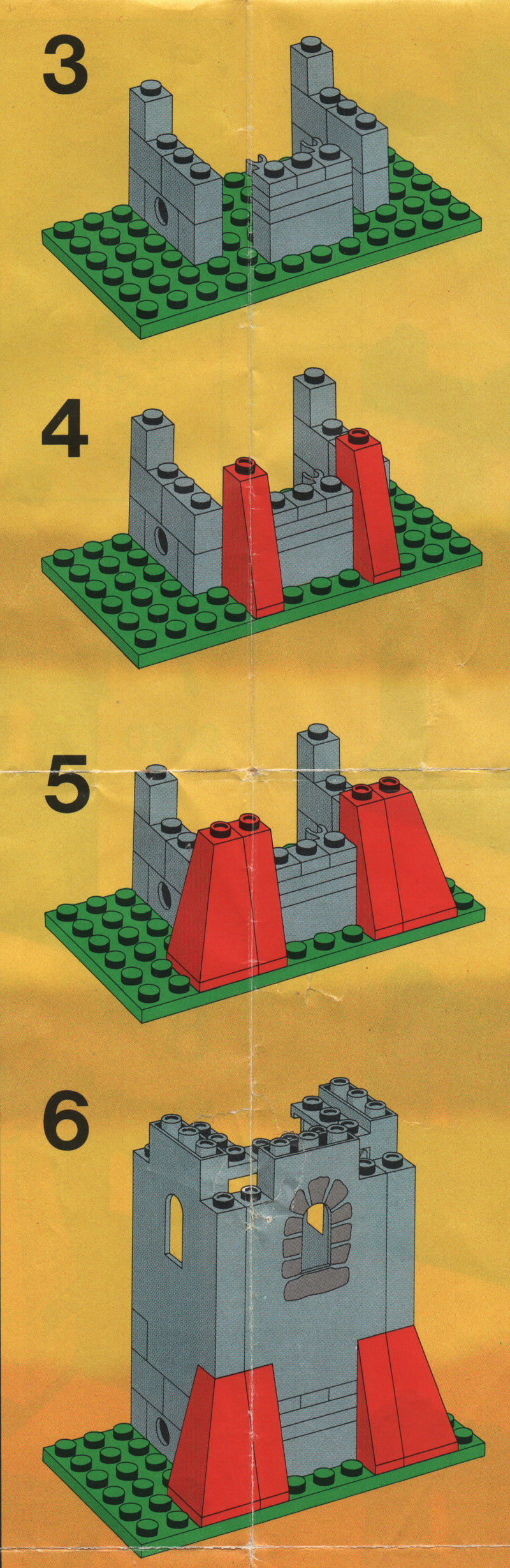 3

4

5

6