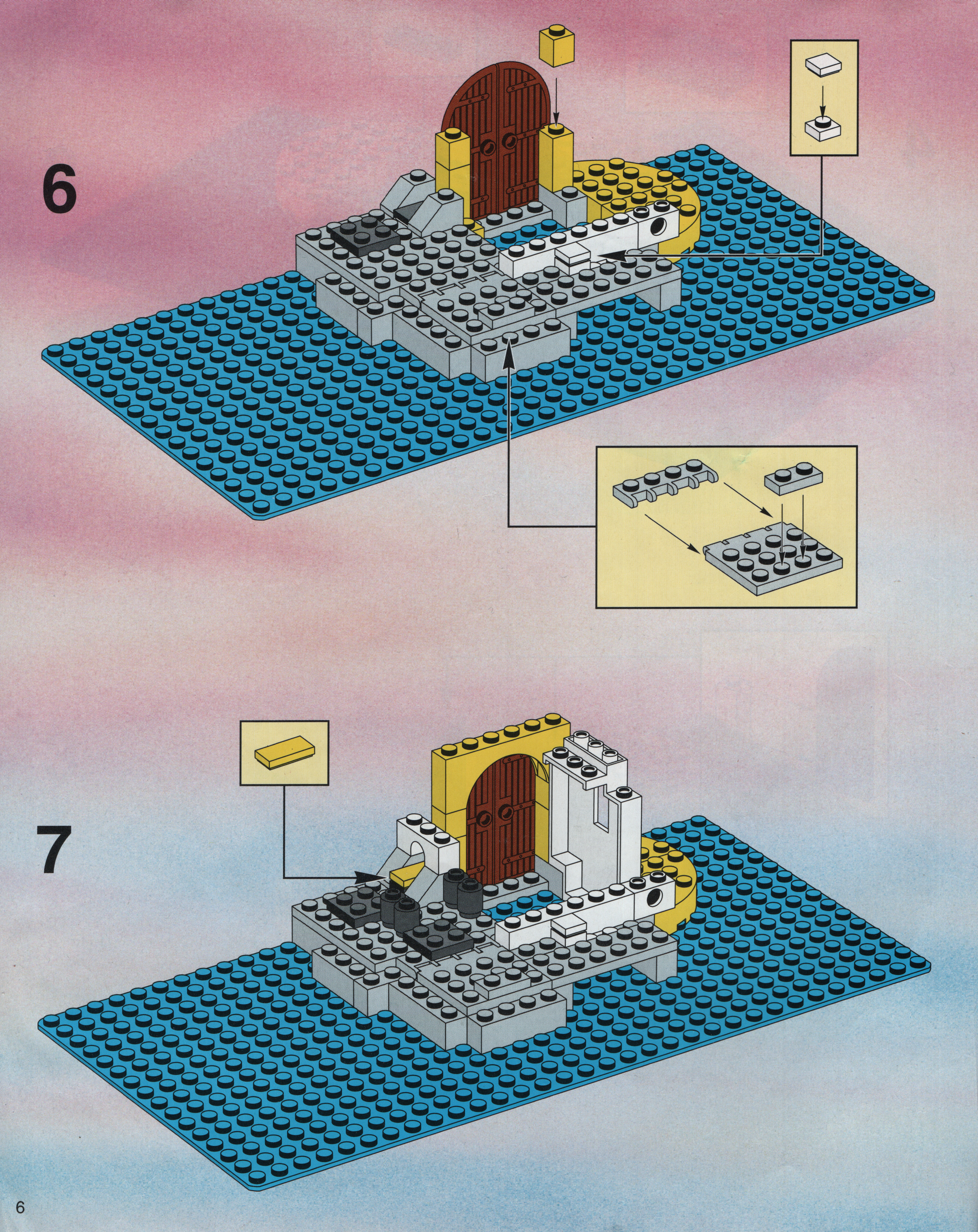 6

7

6