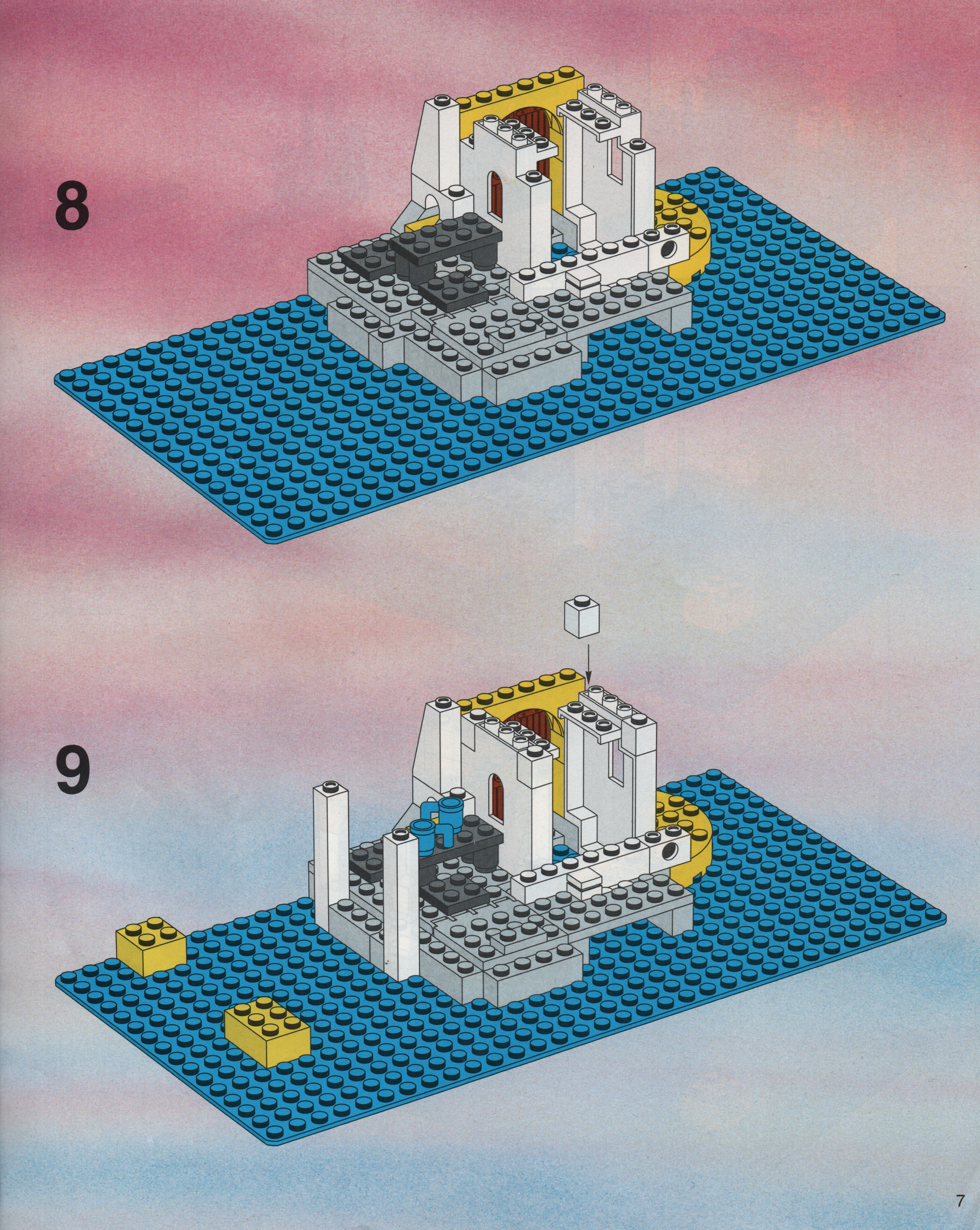 8

9

7