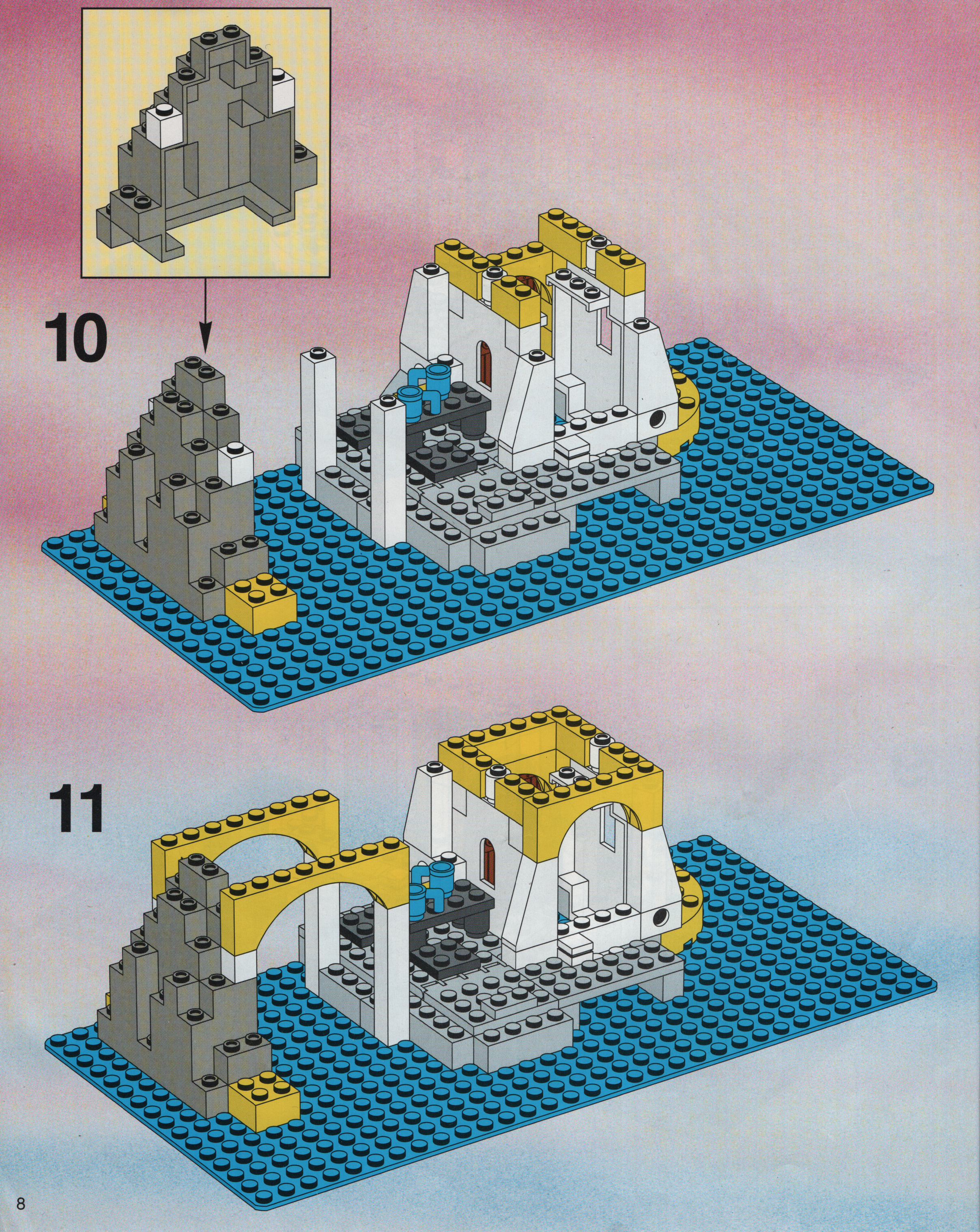 10

11

8