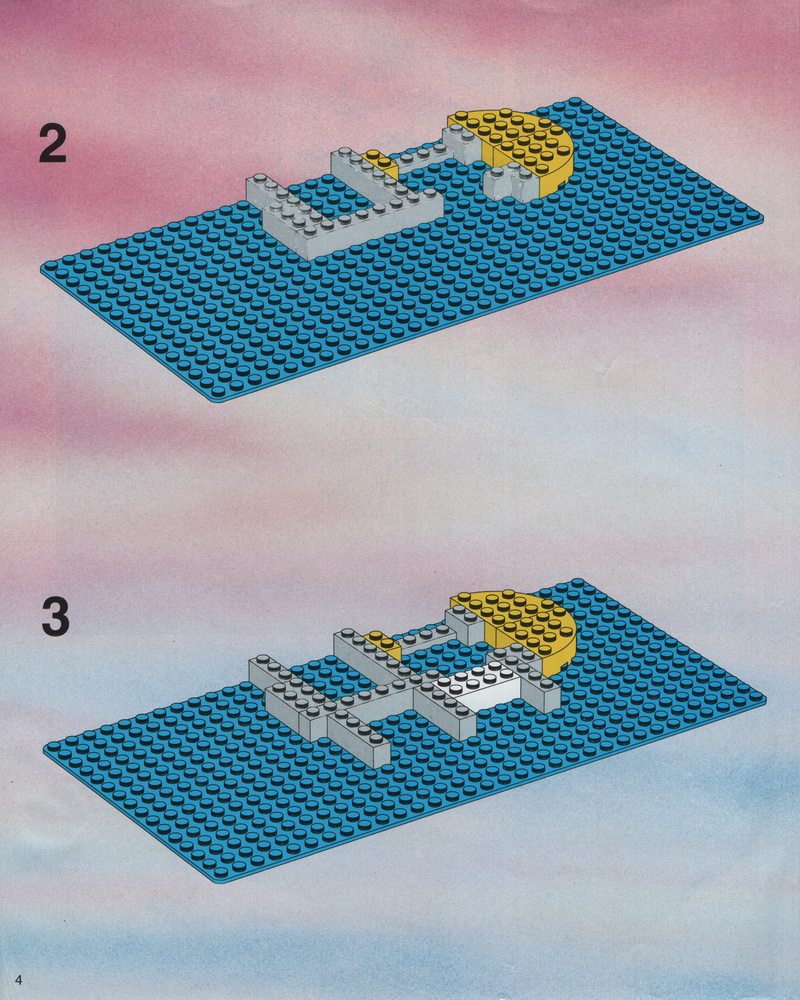 2

3

4