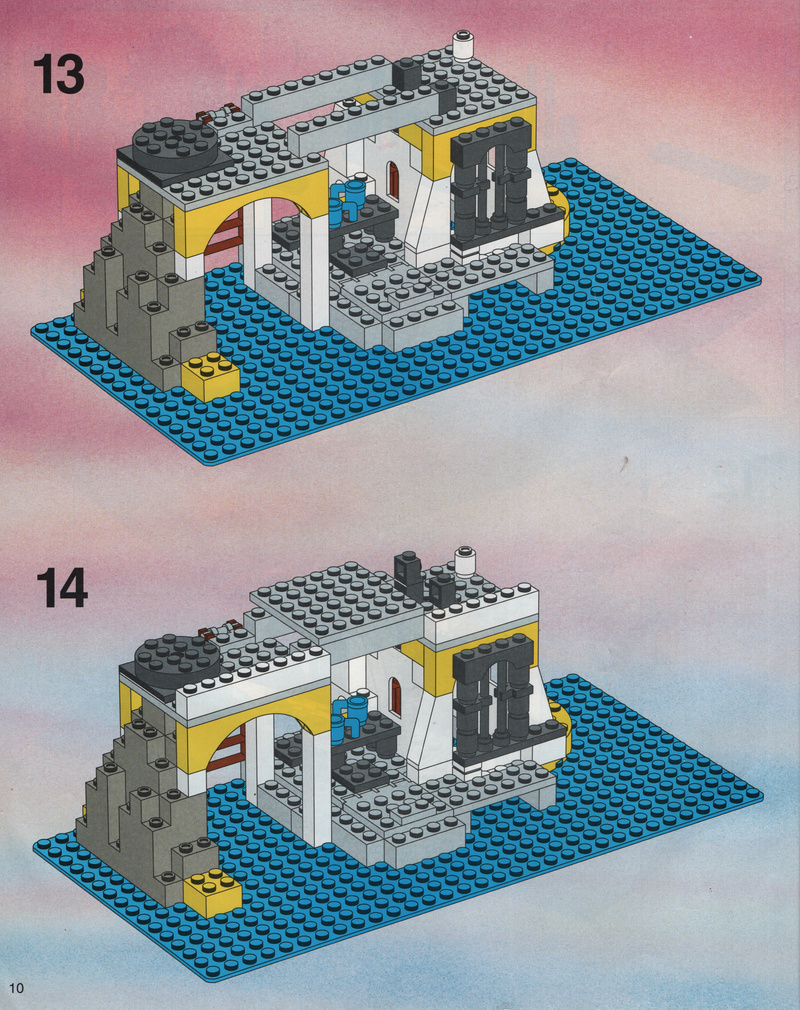 13

14

10