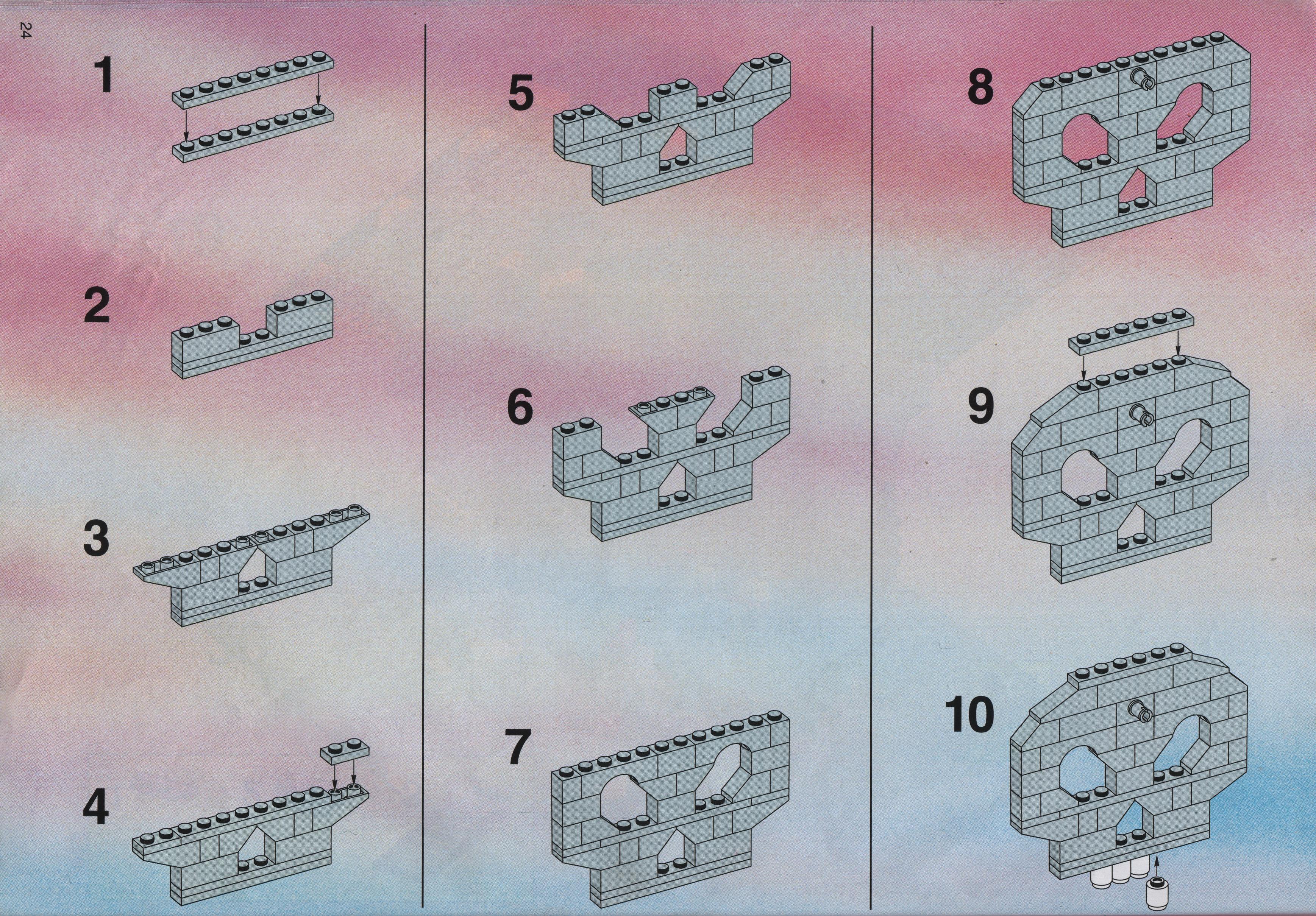 24

1

2

3

4

5

6

7

8

9

10