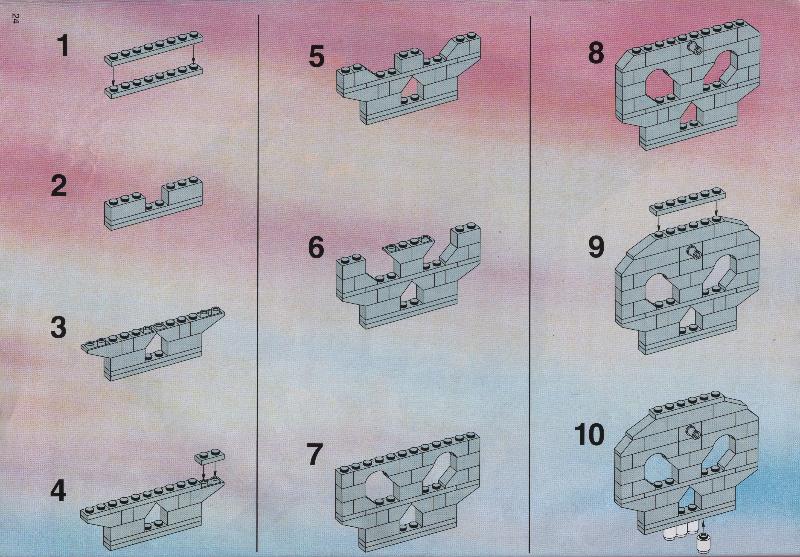 24

1

2

3

4

5

6

7

8

9

10