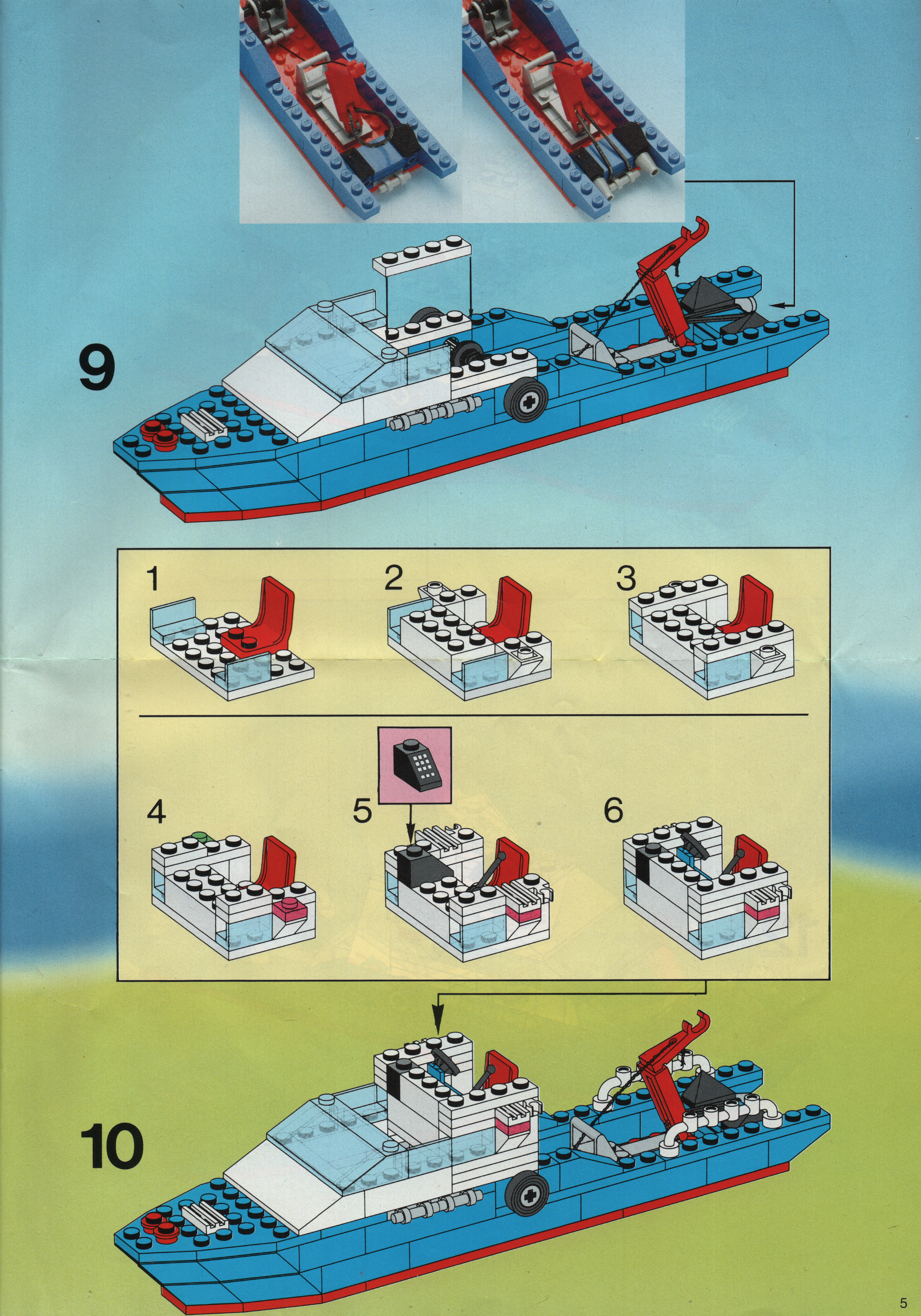 9

1
2
3

4
5
6

10

5