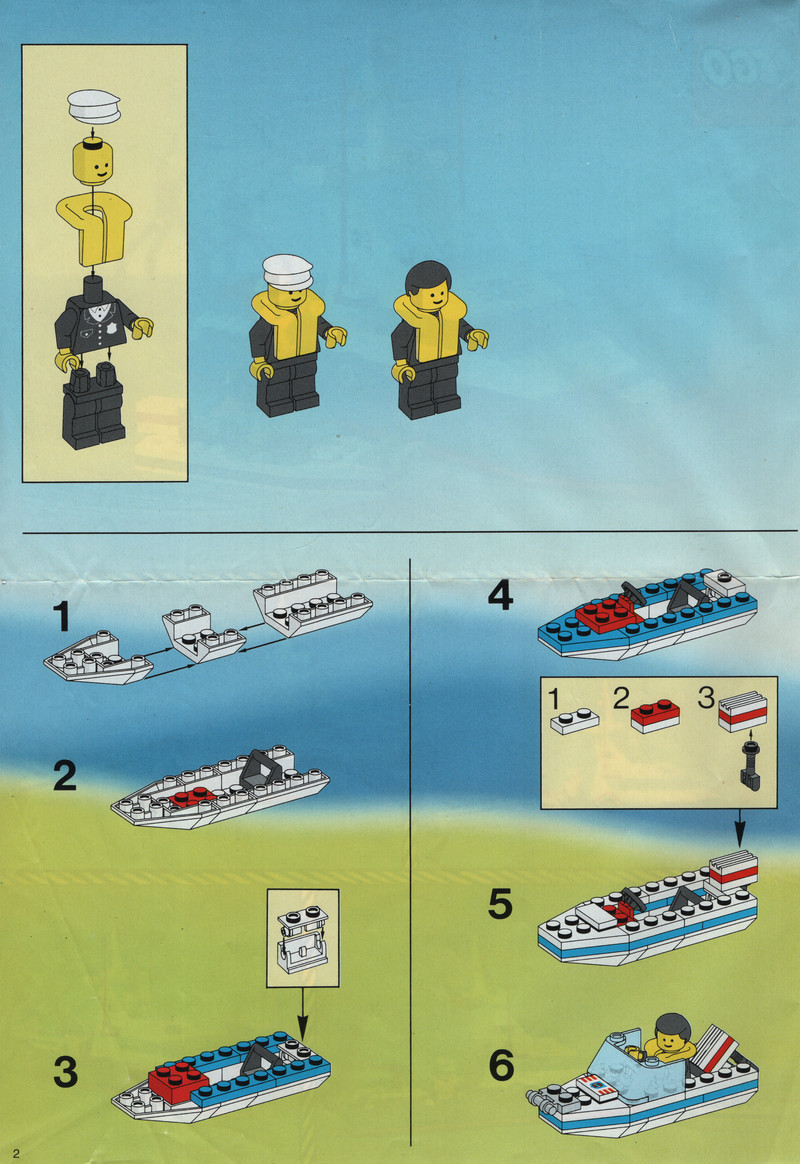 1

2

3

4

1 2 3

5

6

2