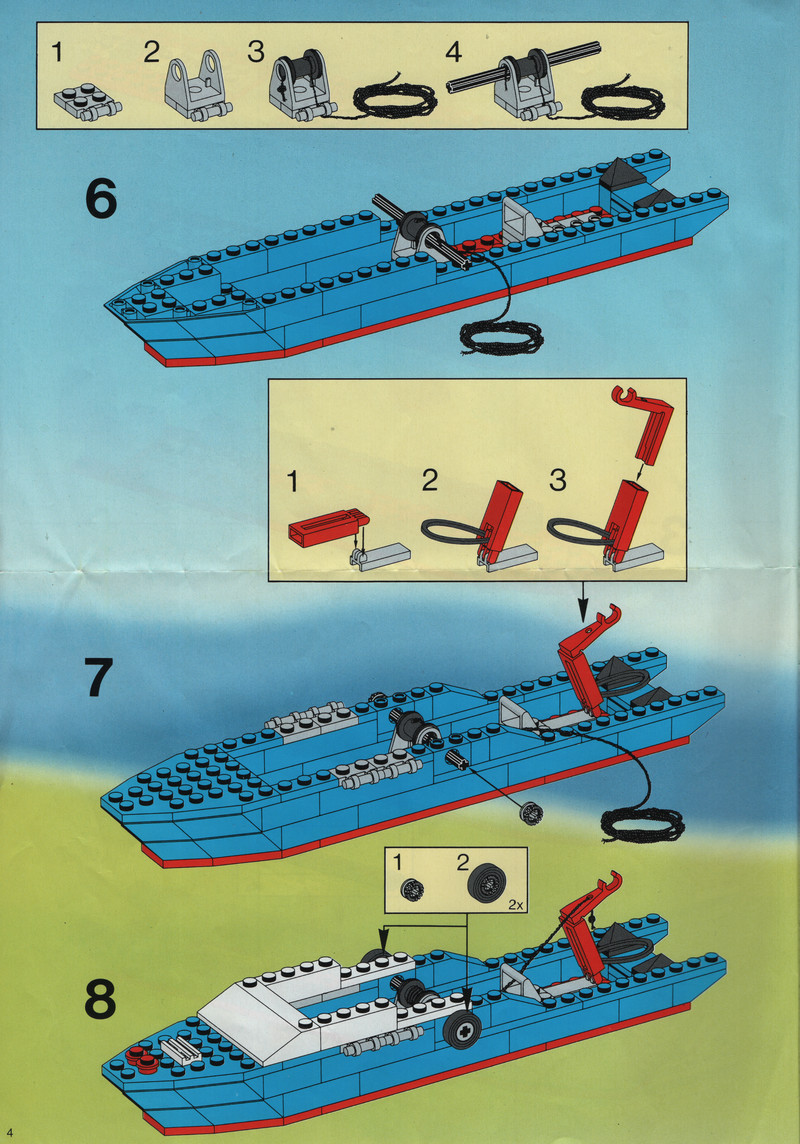 1 2 3 4

6

1 2 3

7

1 2
2x

8

4