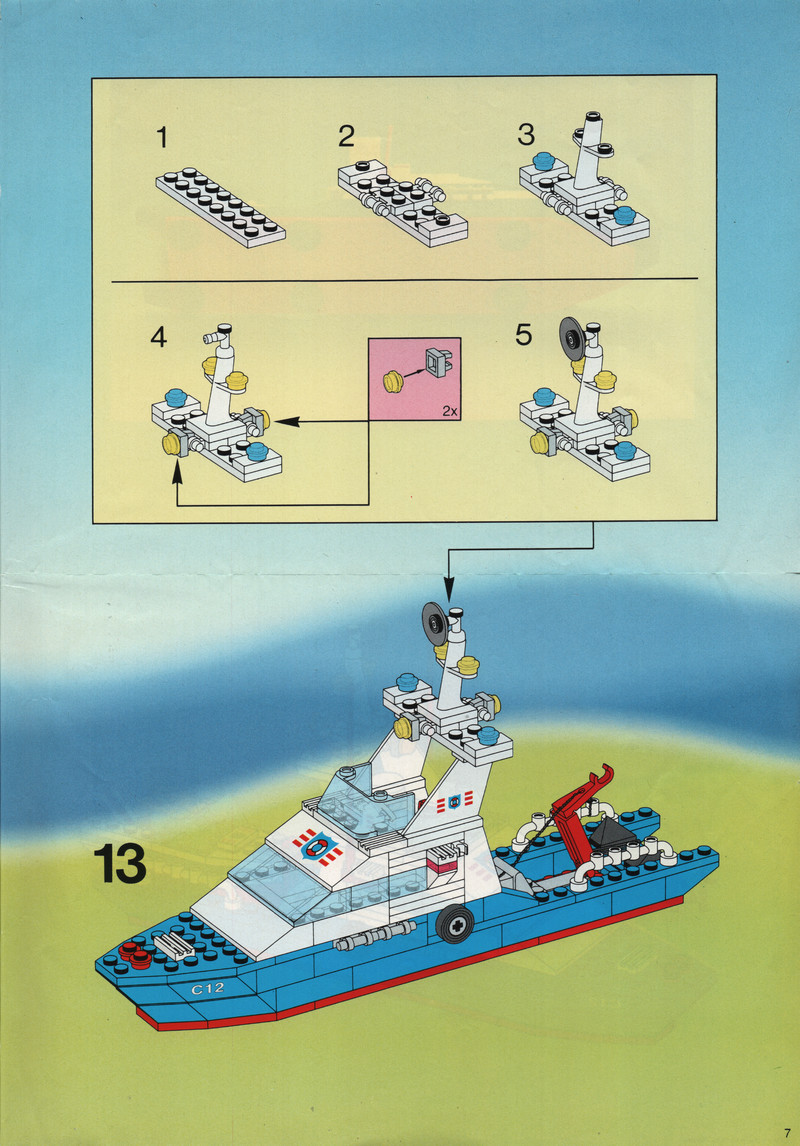 1

2

3

4

2x

5

13

C12

7