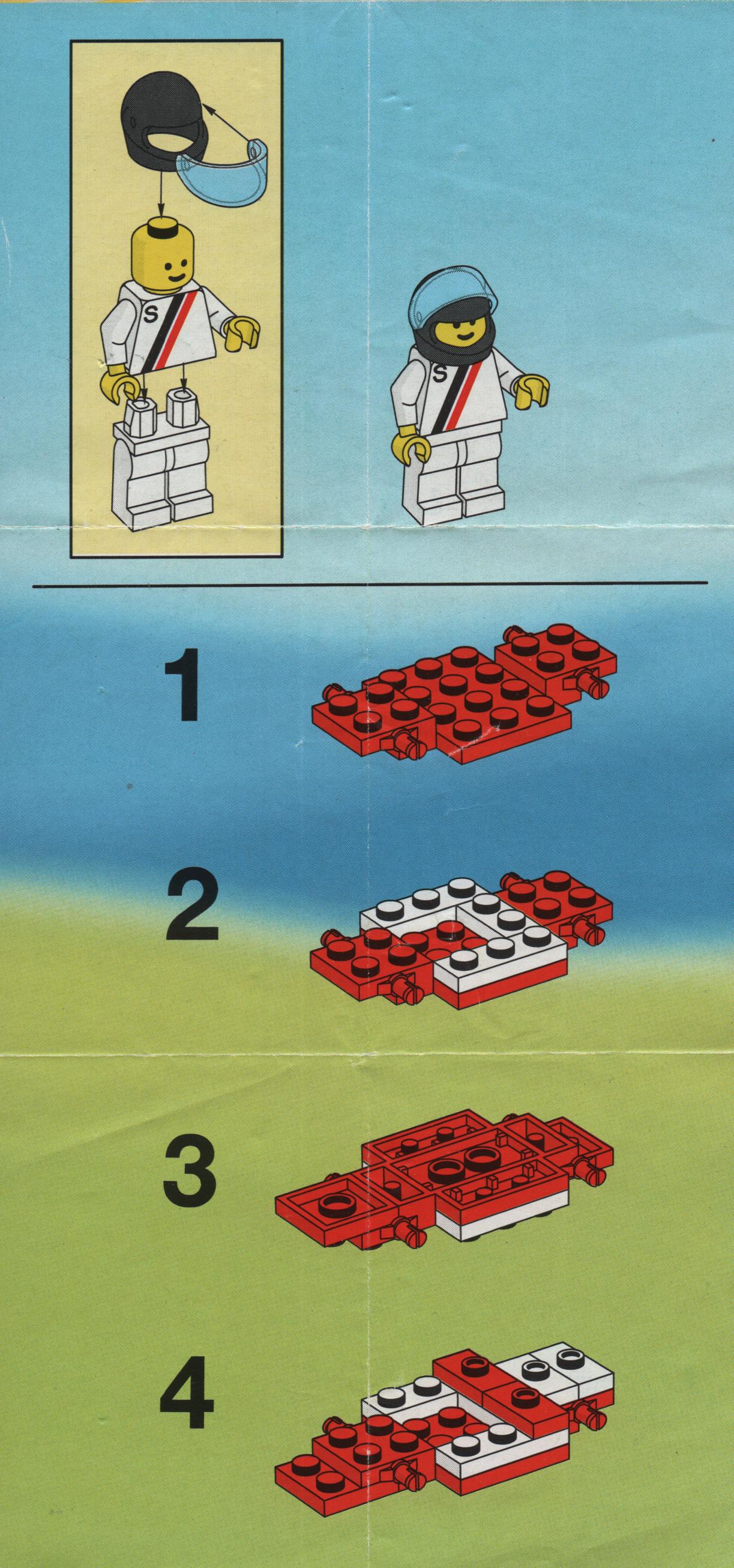 S

S

1

2

3

4