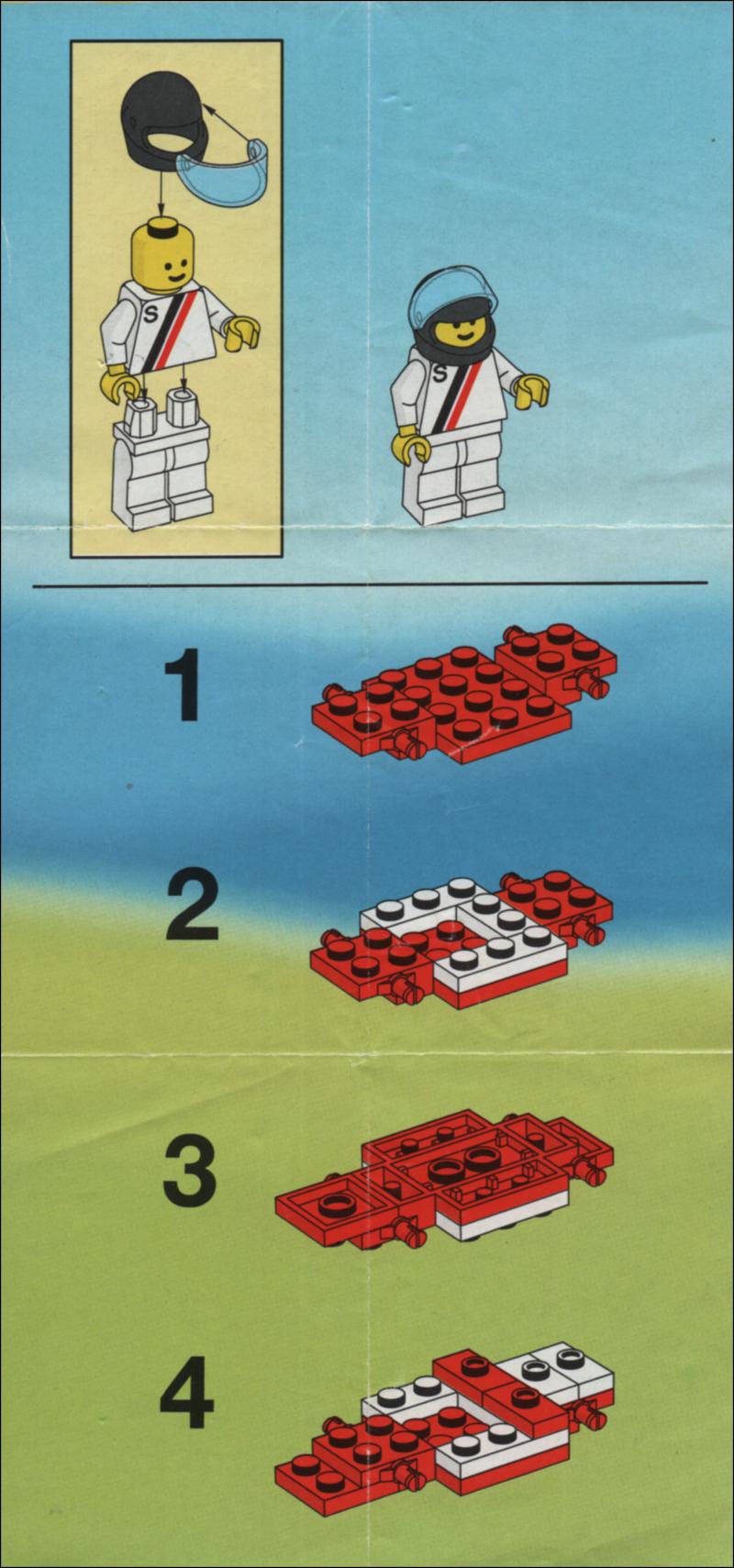 S

S

1

2

3

4