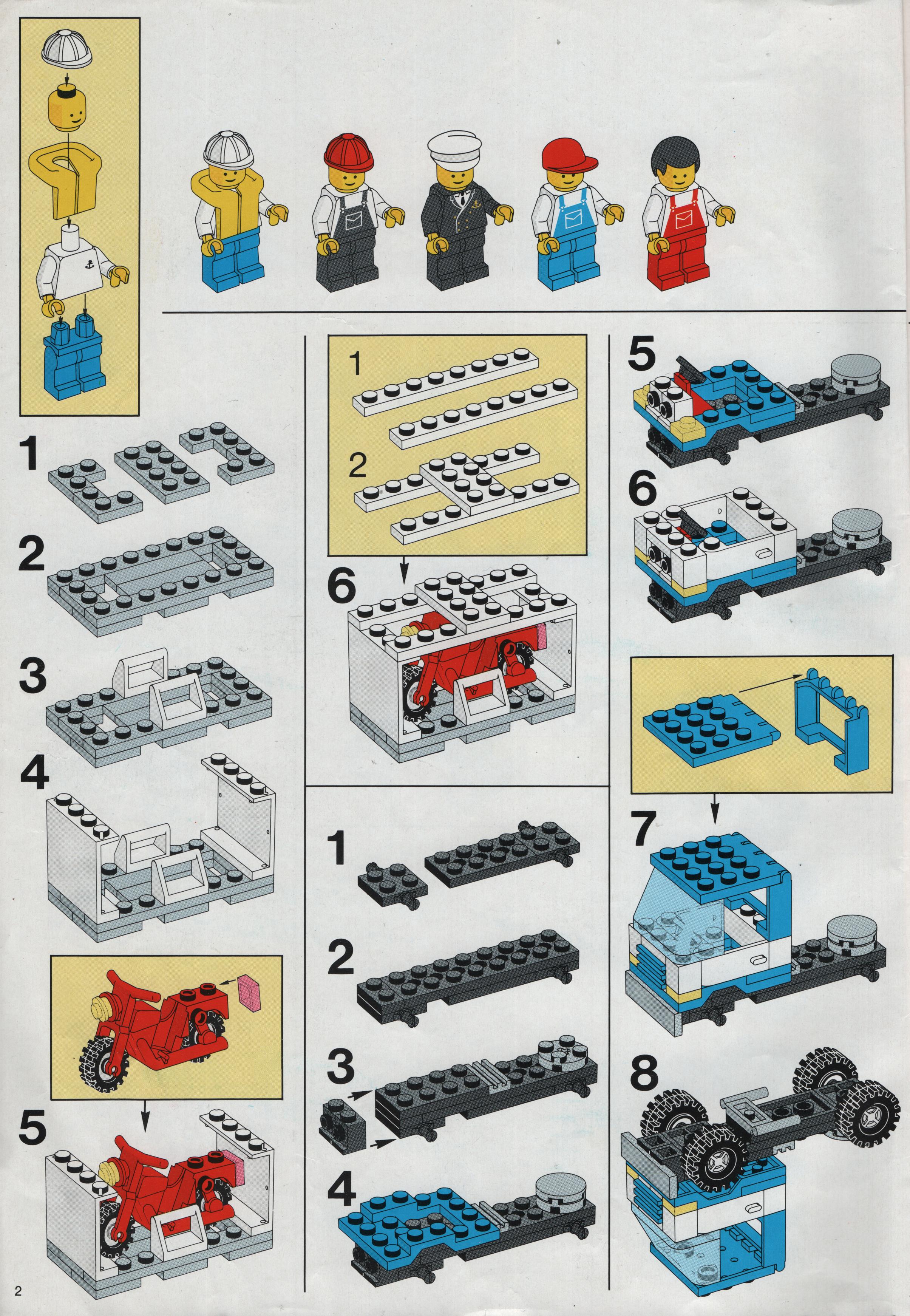 1
2
3
4
5
1
2
6
1
2
3
4
5
6
7
8
2