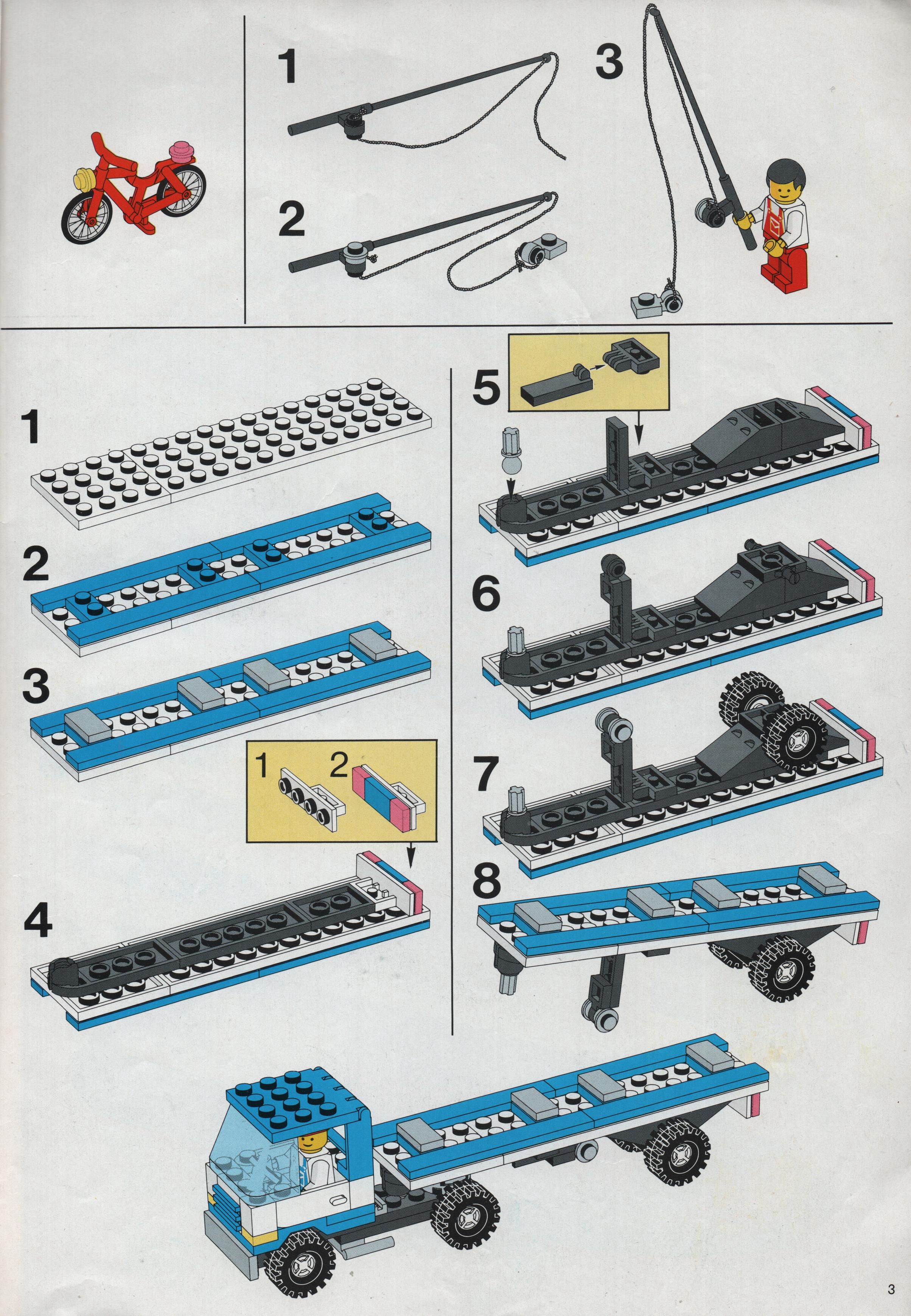 1

2

3

1

2

3

1 2

4

5

6

7

8

3