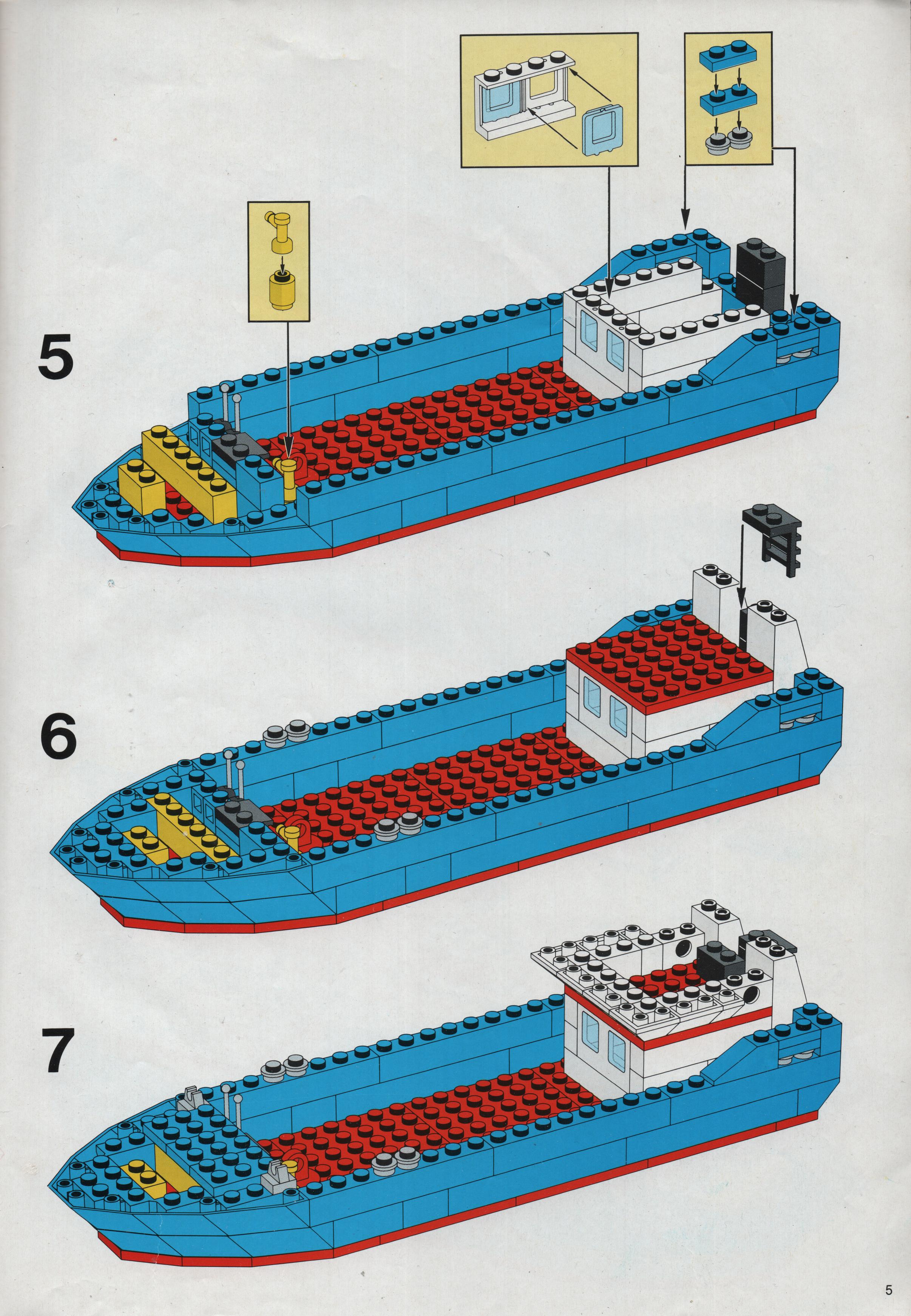 5

6

7

5