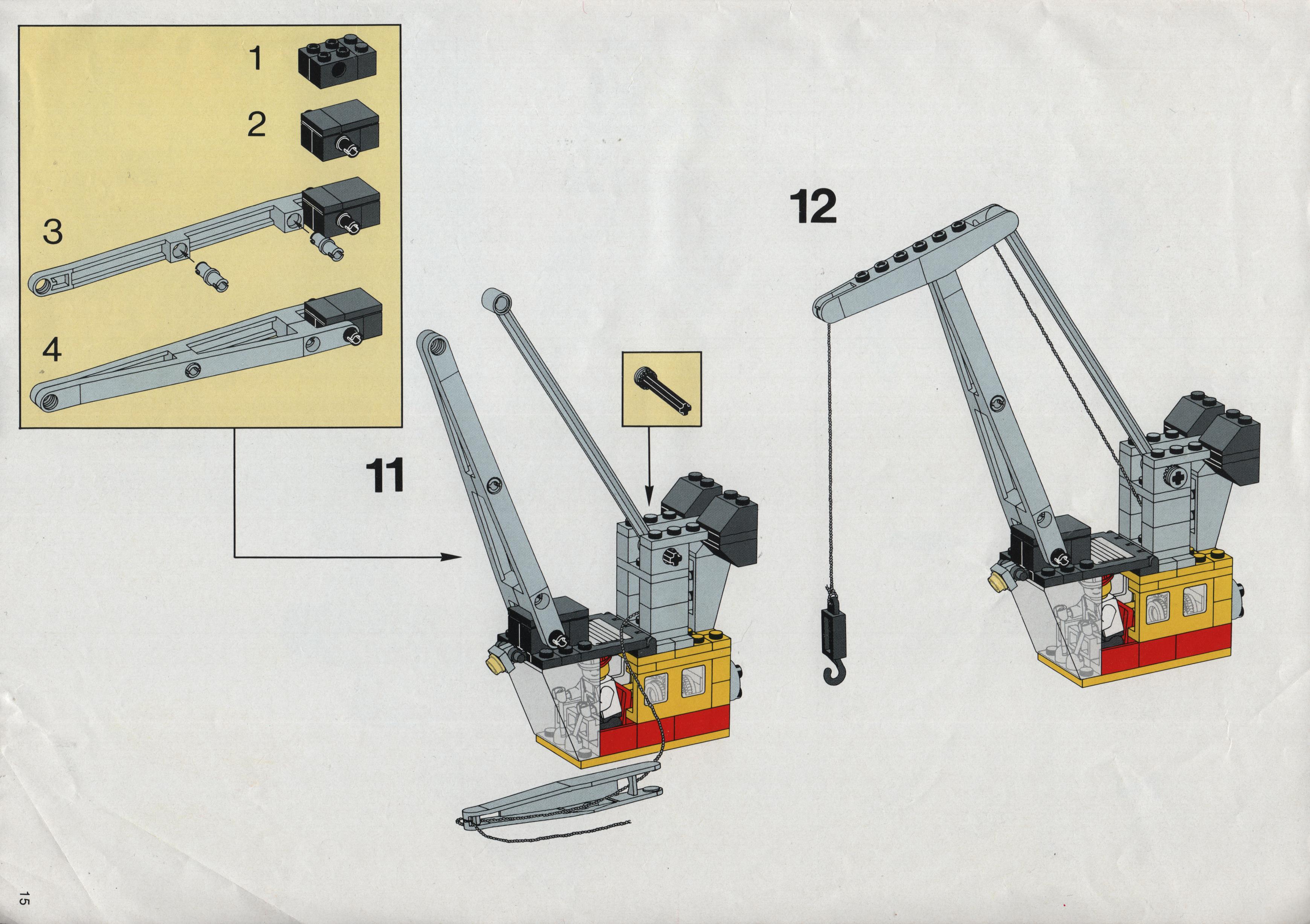 1

2

3

4

11

12

15