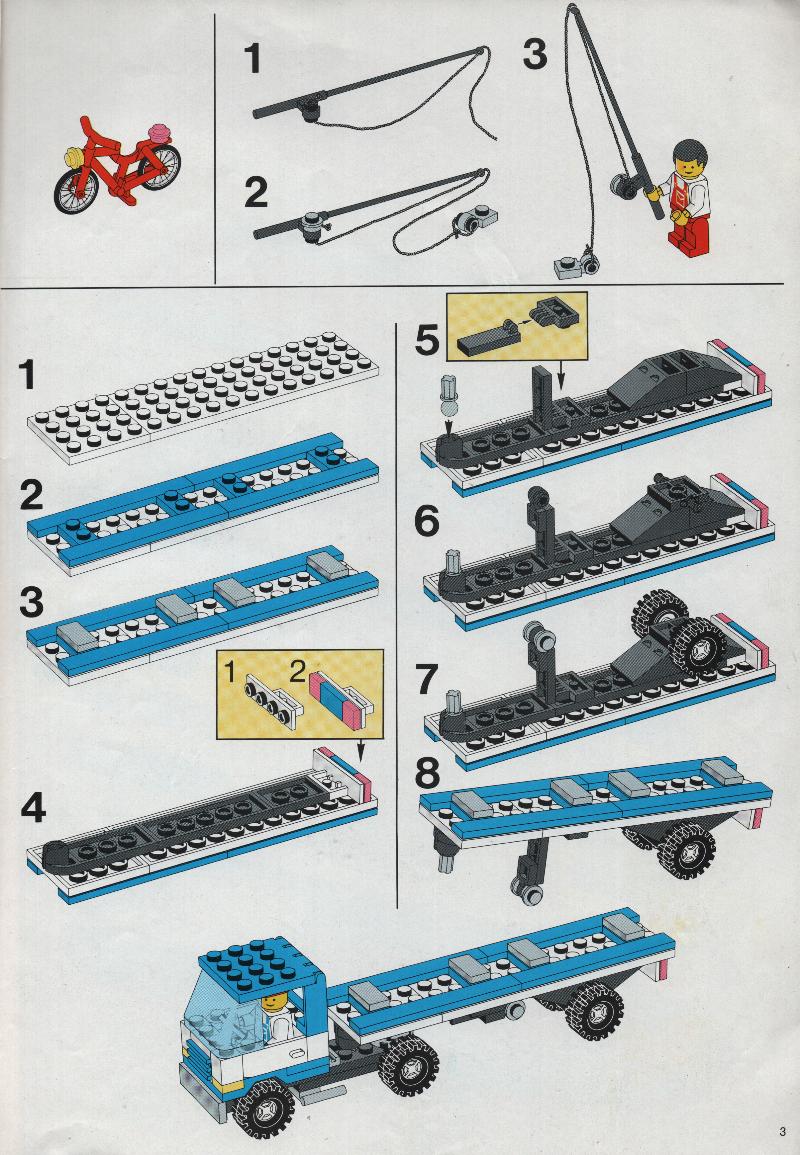 1
2
3
1
2
3
1 2
4
5
6
7
8
3