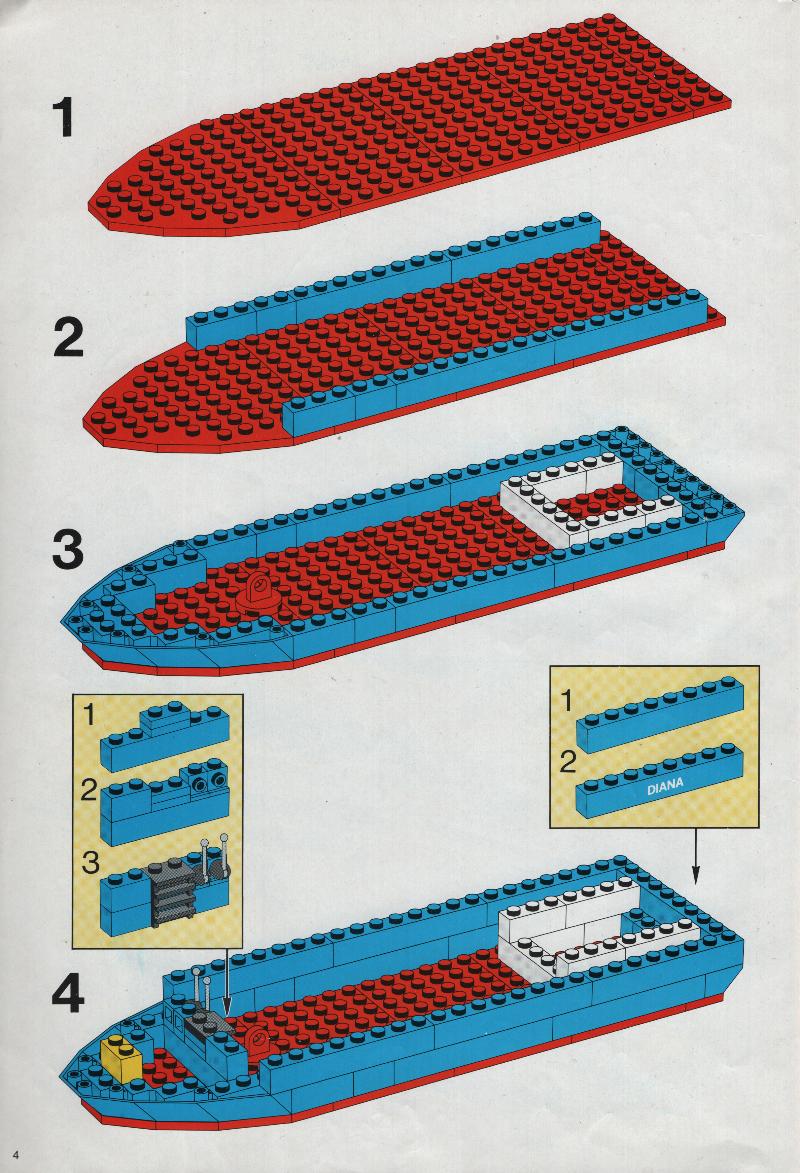 1

2

3

1

2

3

1

2

DIANA

4

4