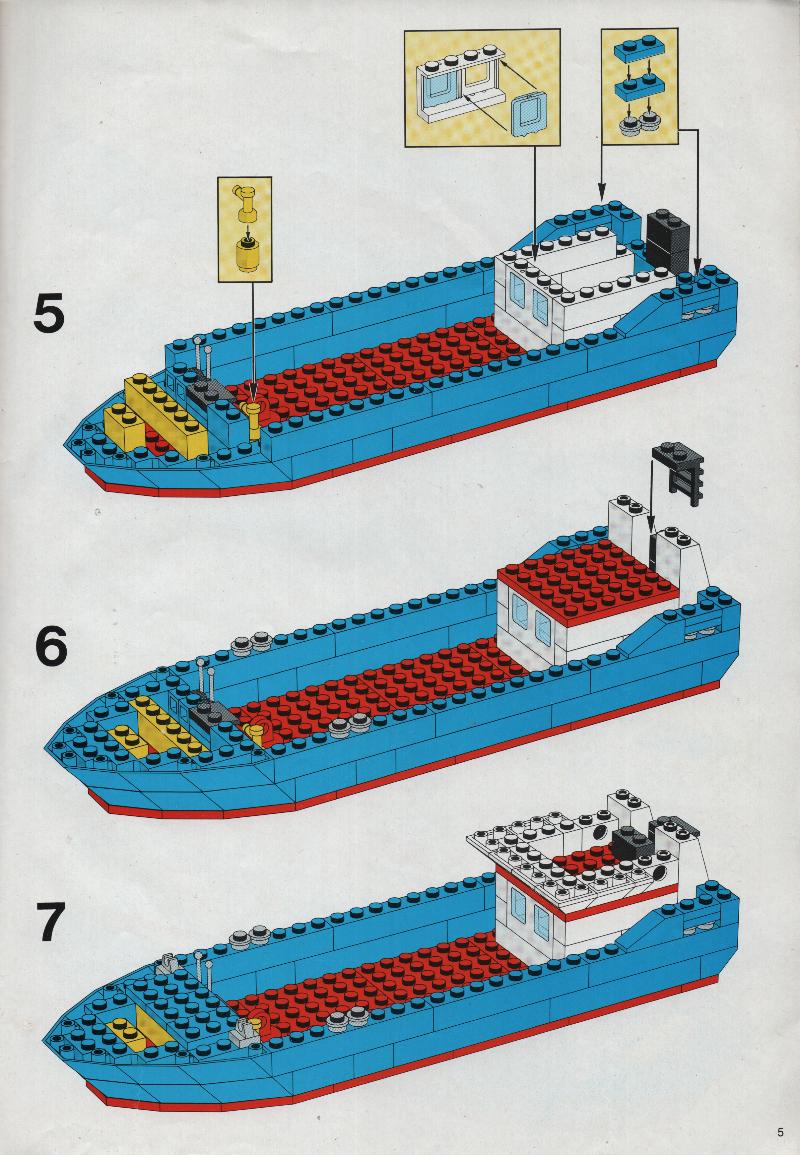 5

6

7

5