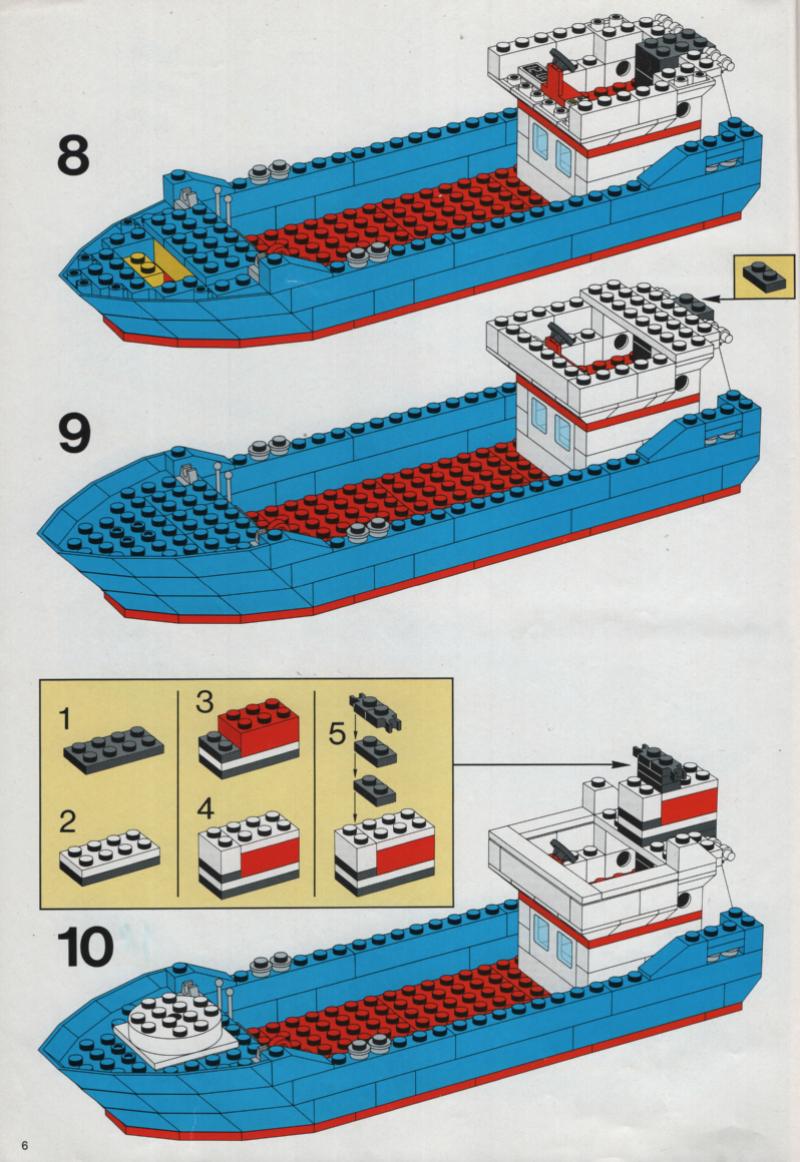 8

9

1

2

3

4

5

10

6