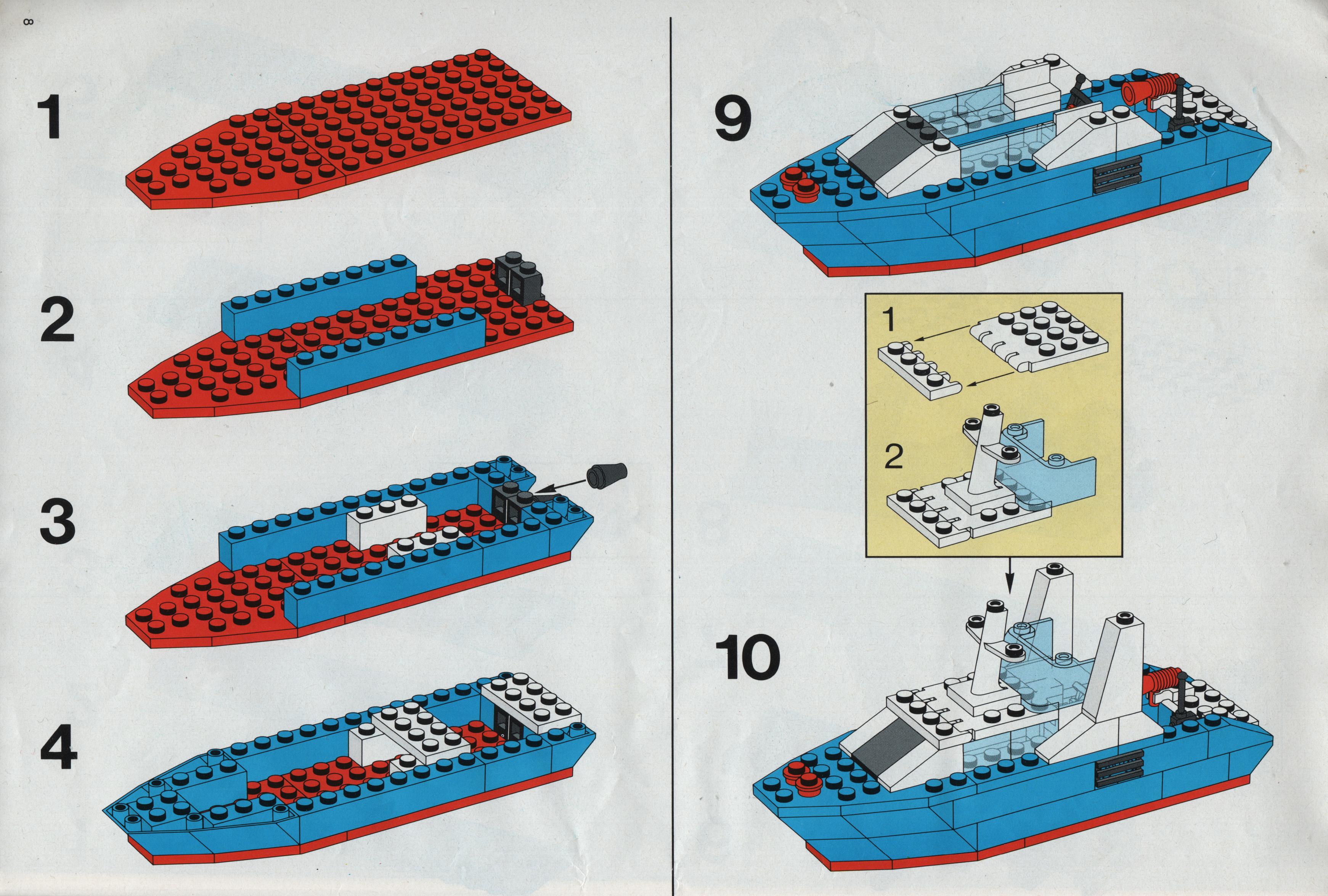 8

1

2

3

4

9

1

2

10