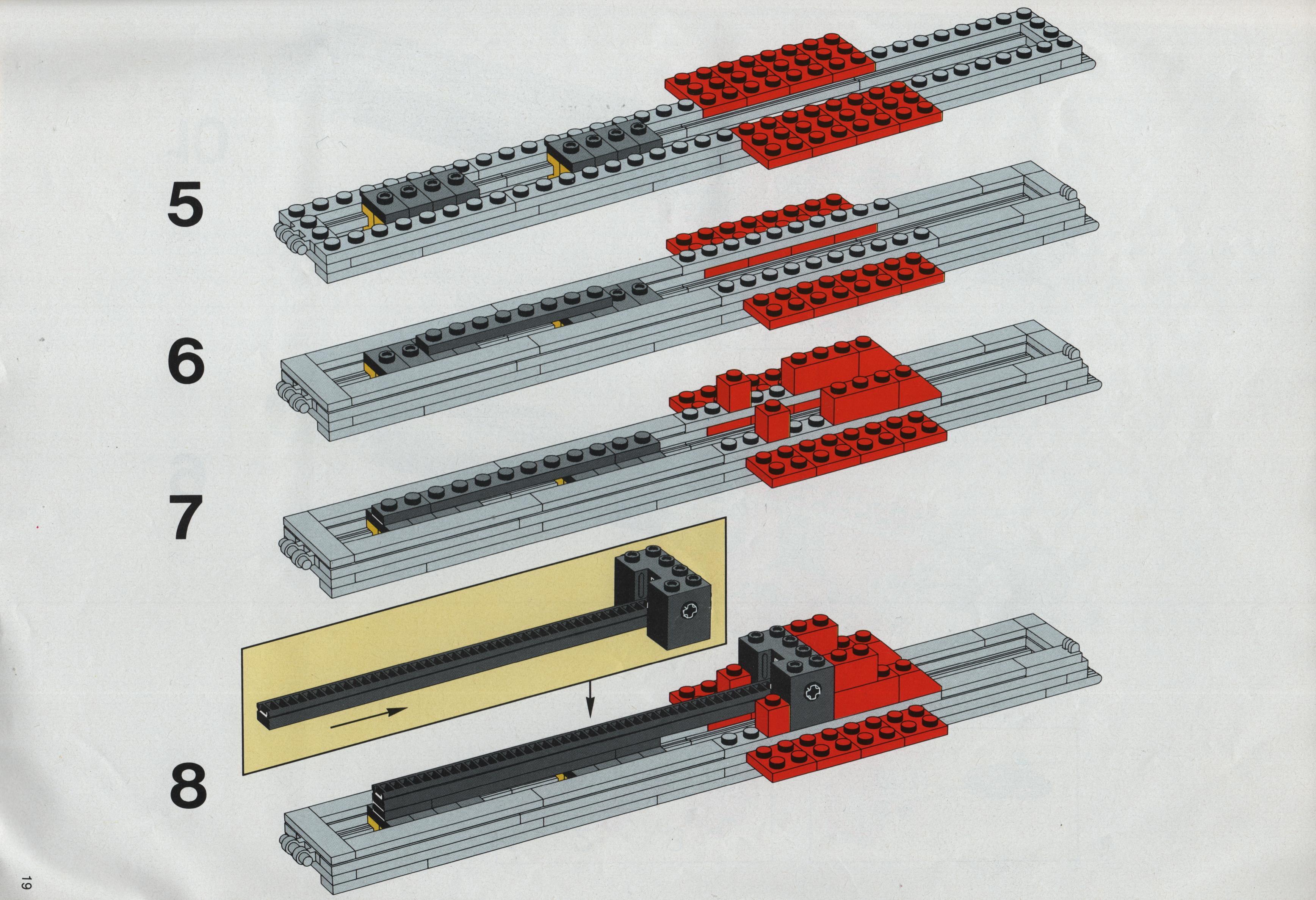 5

6

7

8

19