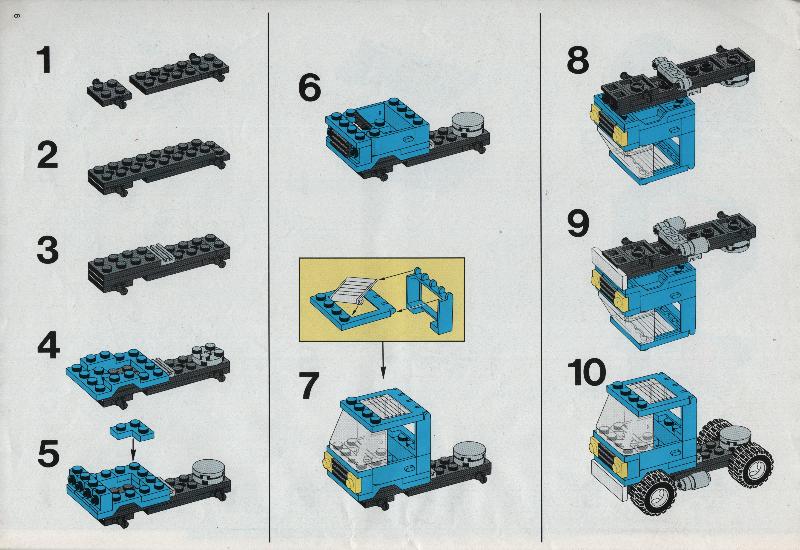 6

1

2

3

4

5

6

7

8

9

10