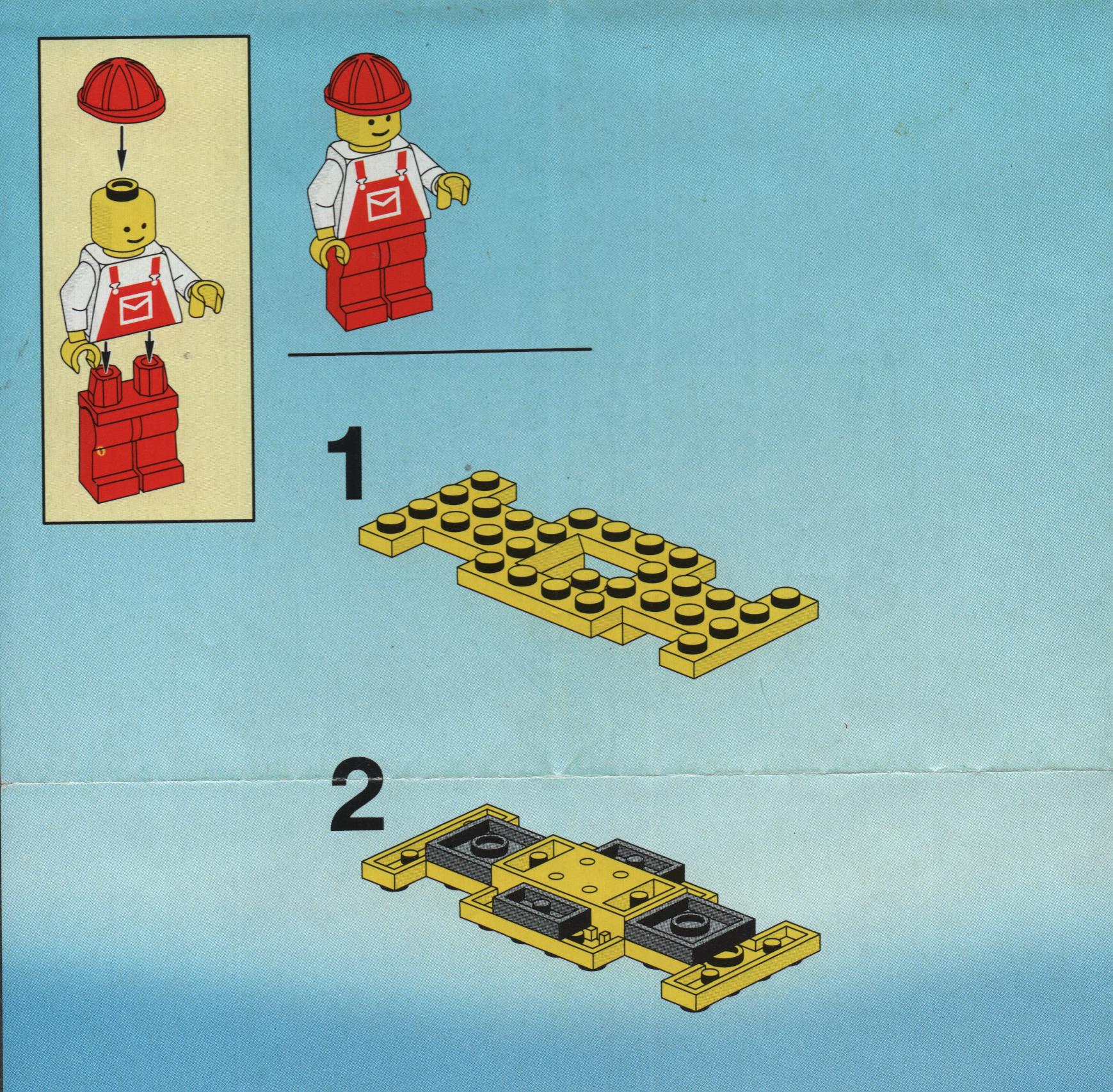 1

2