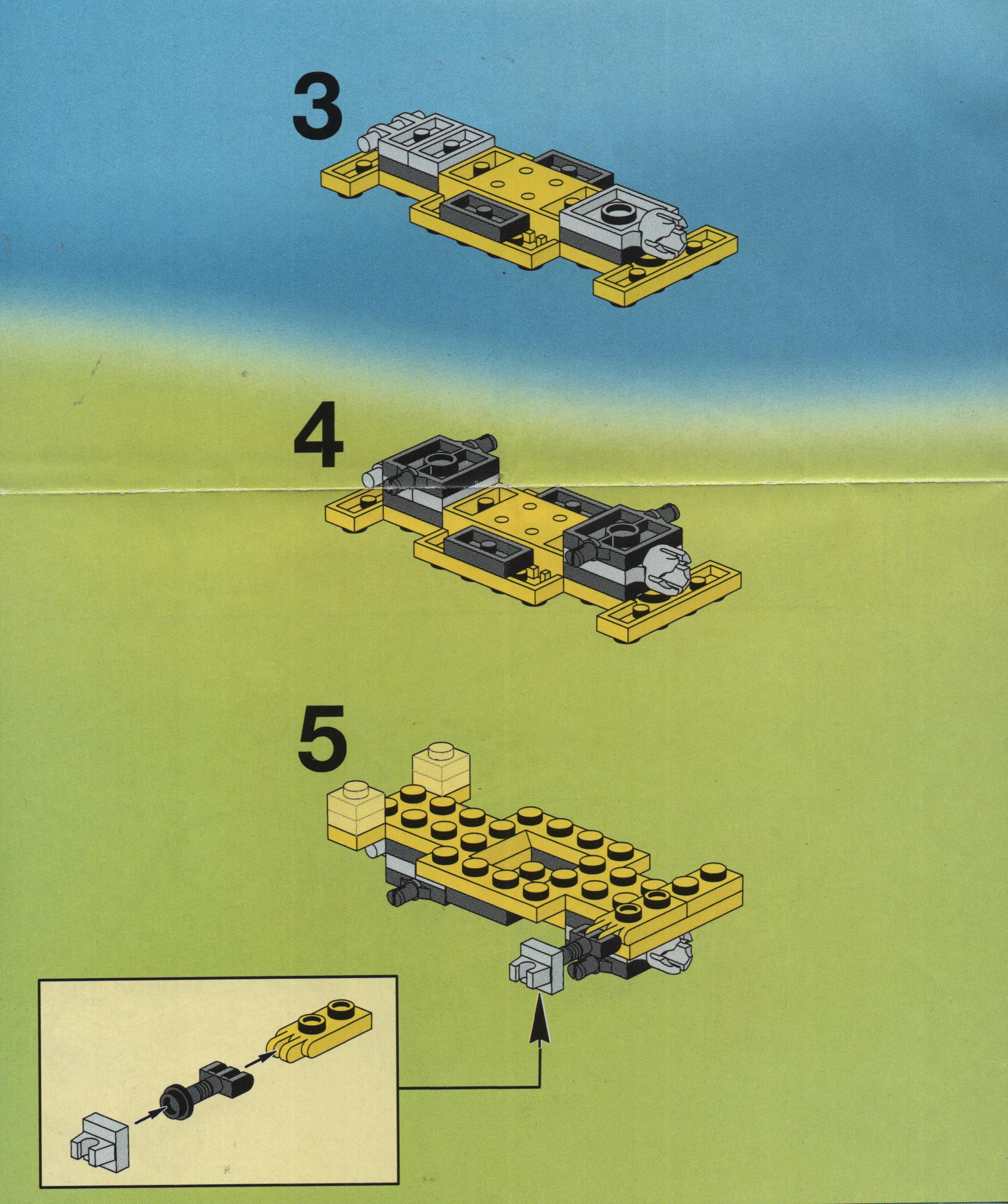 3

4

5