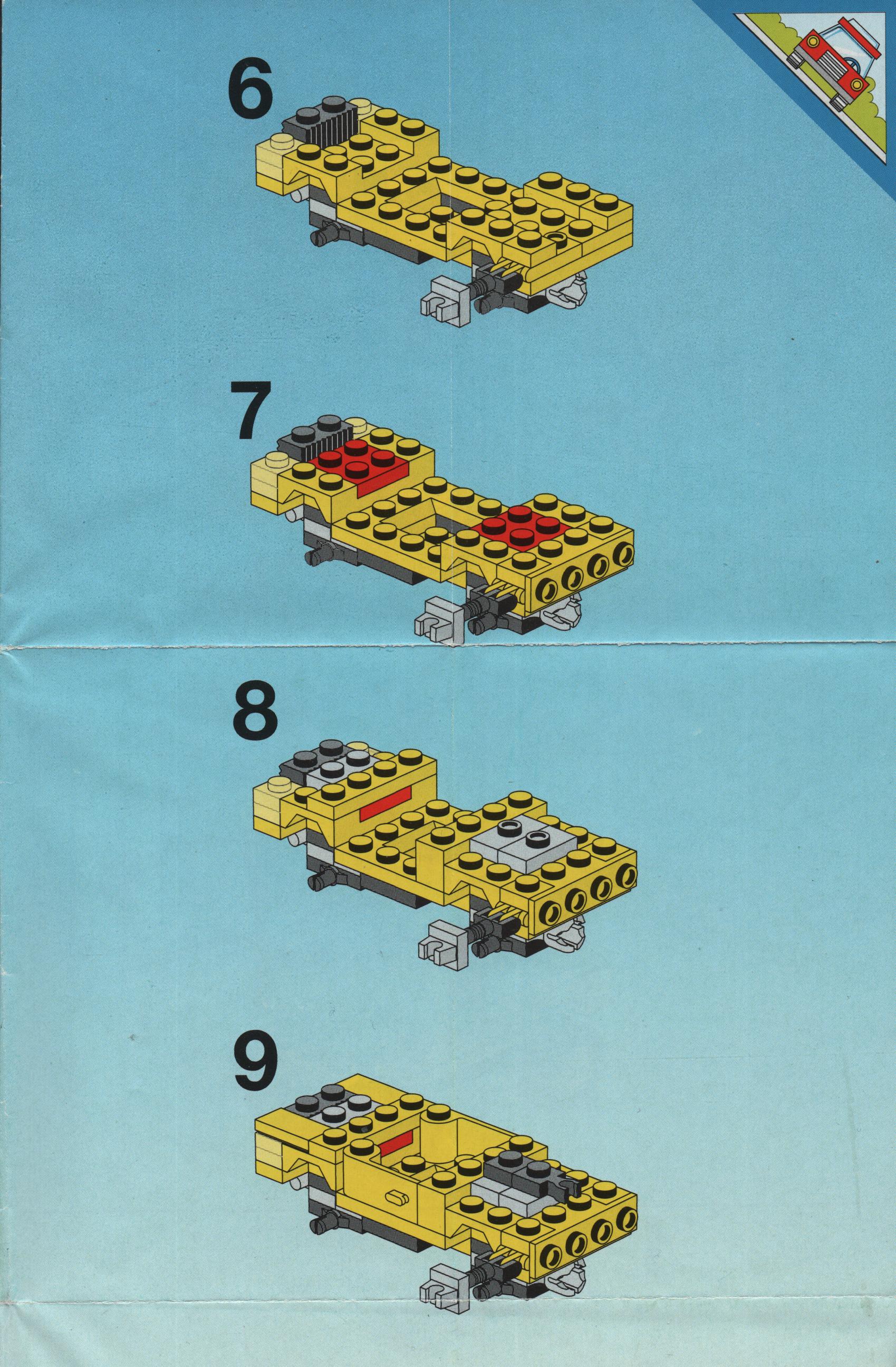 6

7

8

9