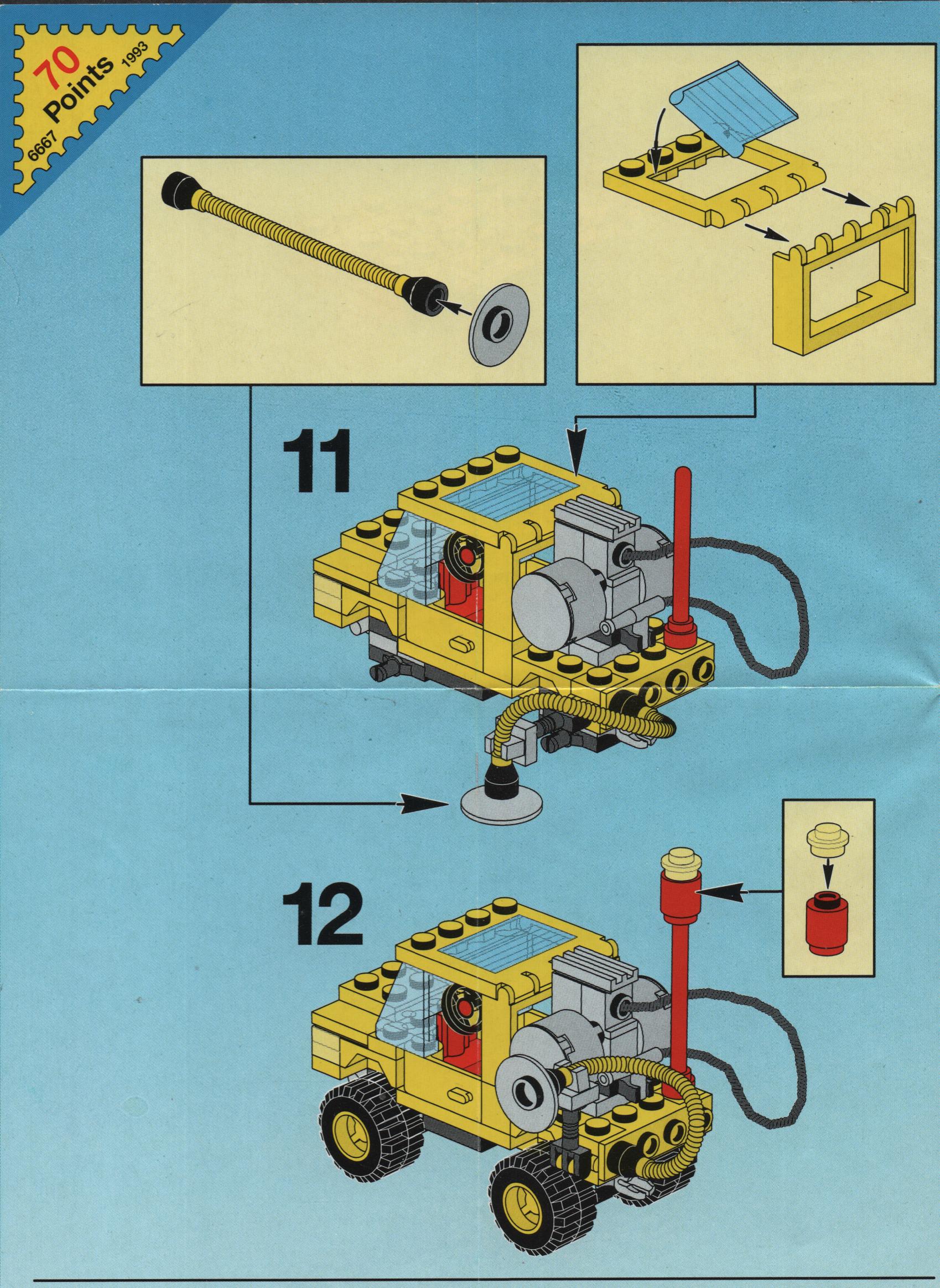 70
Points
6667
1993

11

12