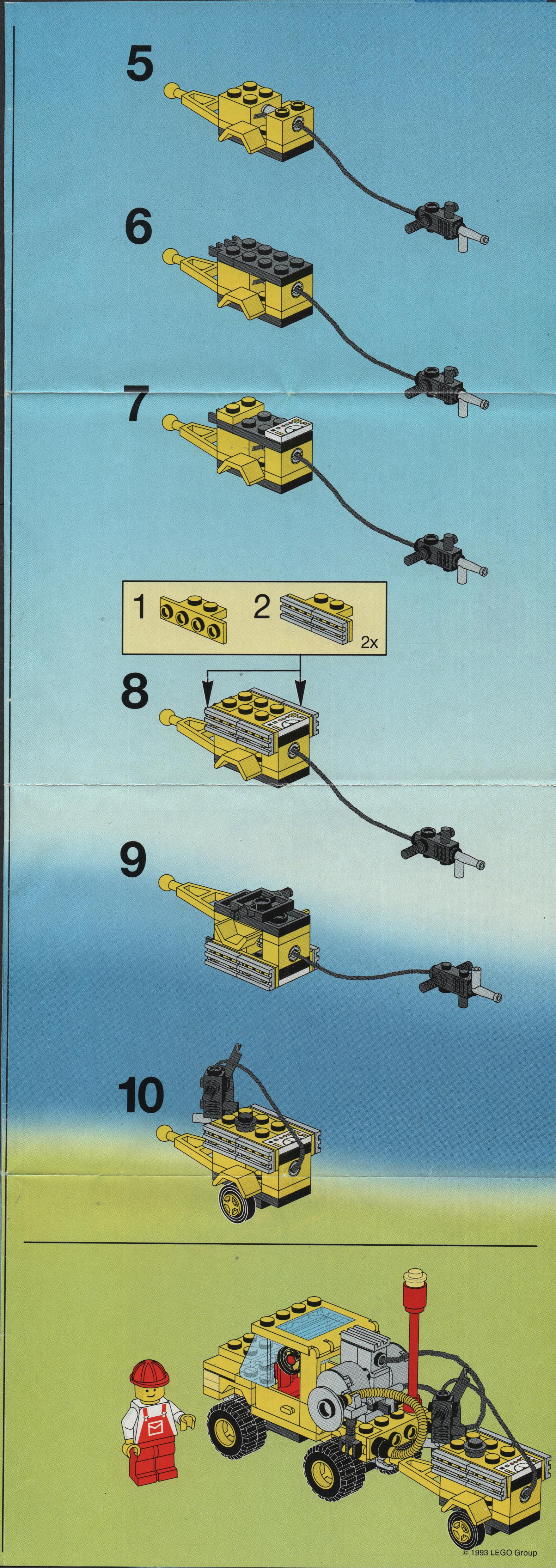 5

6

7

1 2 2x

8

9

10

© 1993 LEGO Group