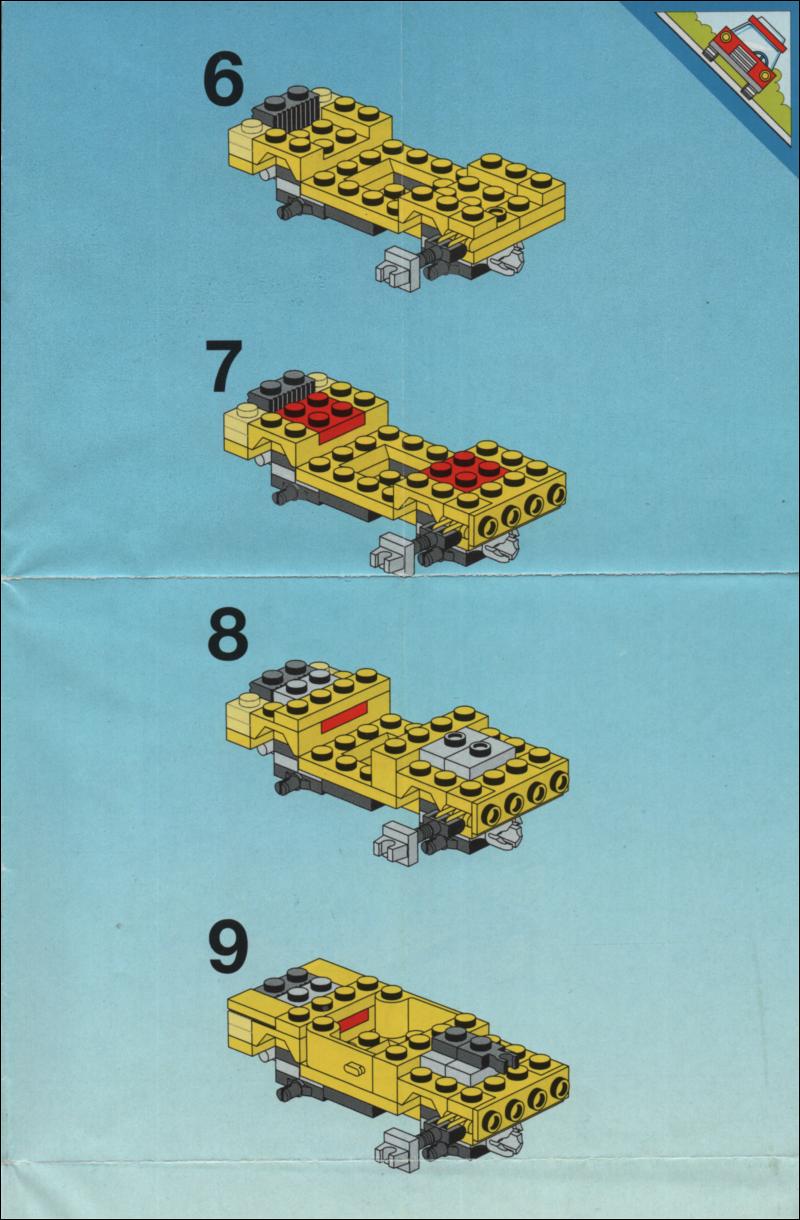 6

7

8

9