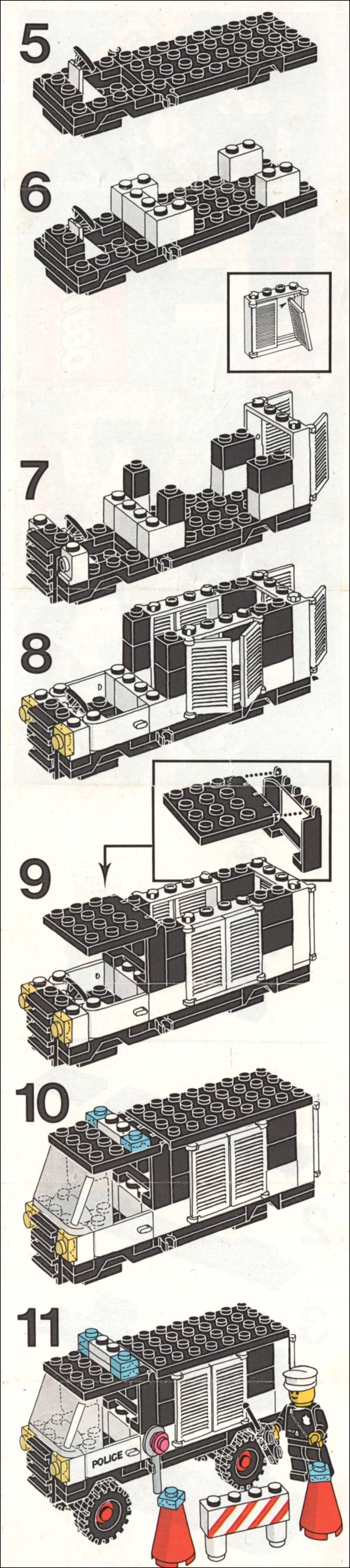 5

6

7

8

9

10

11

POLICE