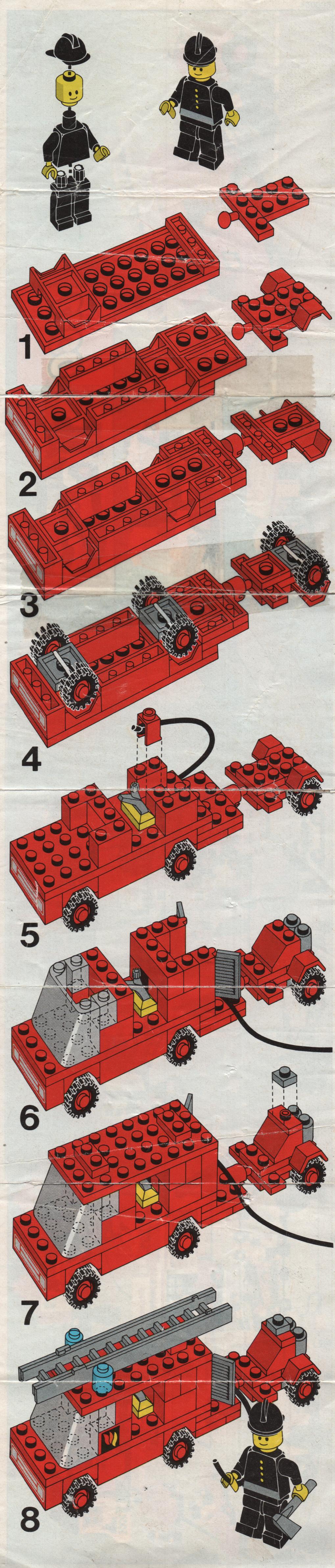 1

2

3

4

5

6

7

8