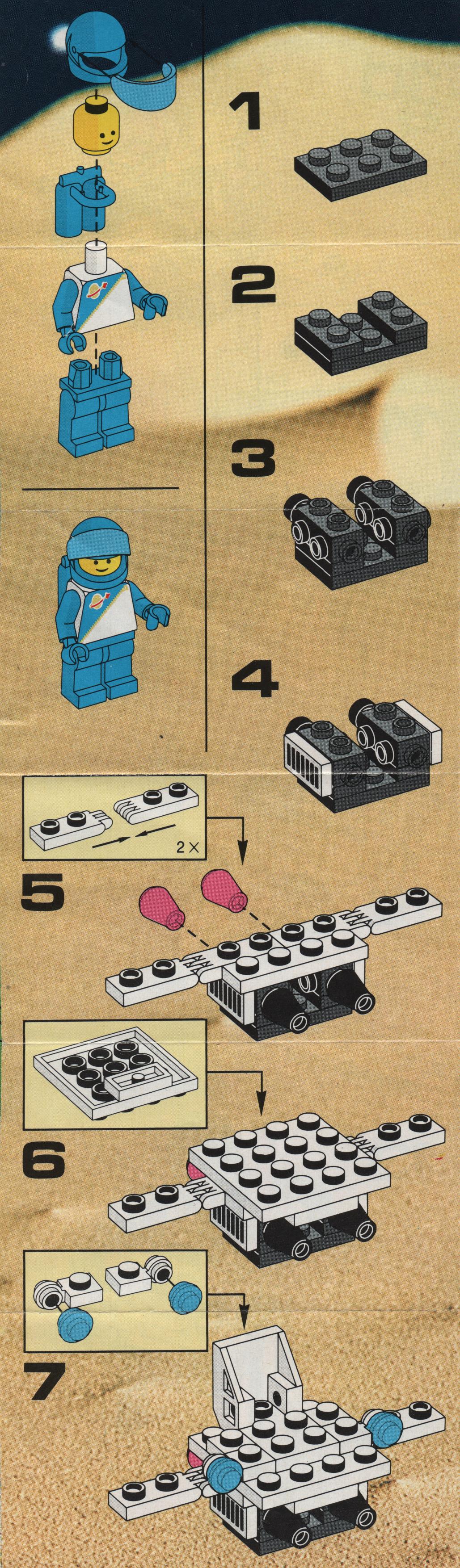 1

2

3

4

2×

5

6

7