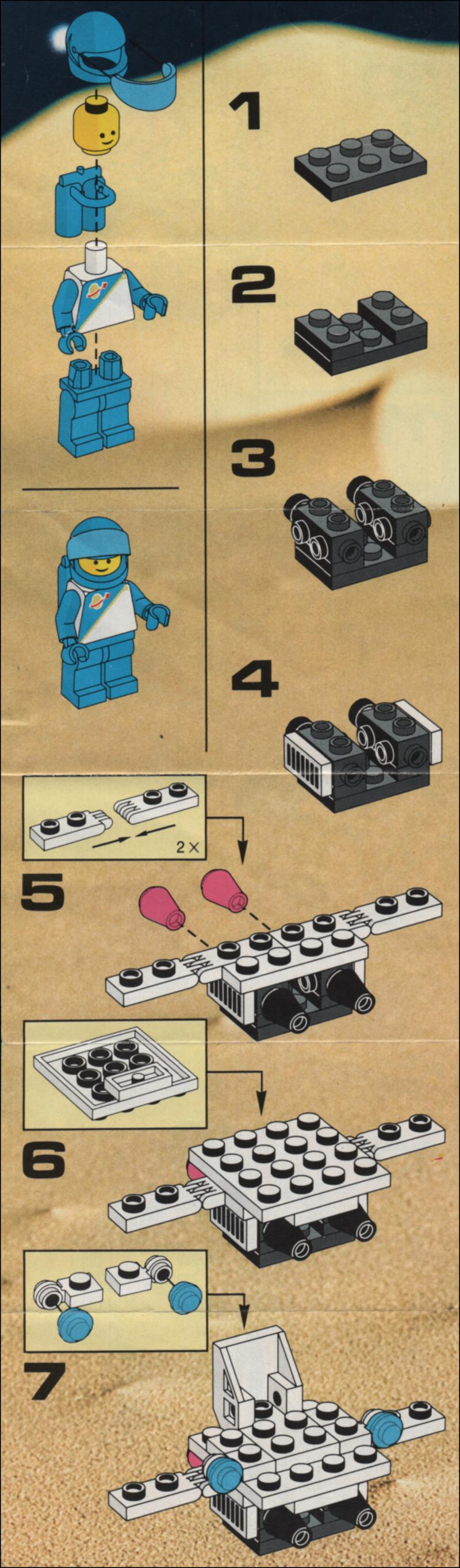 1

2

3

4

2 ×

5

6

7