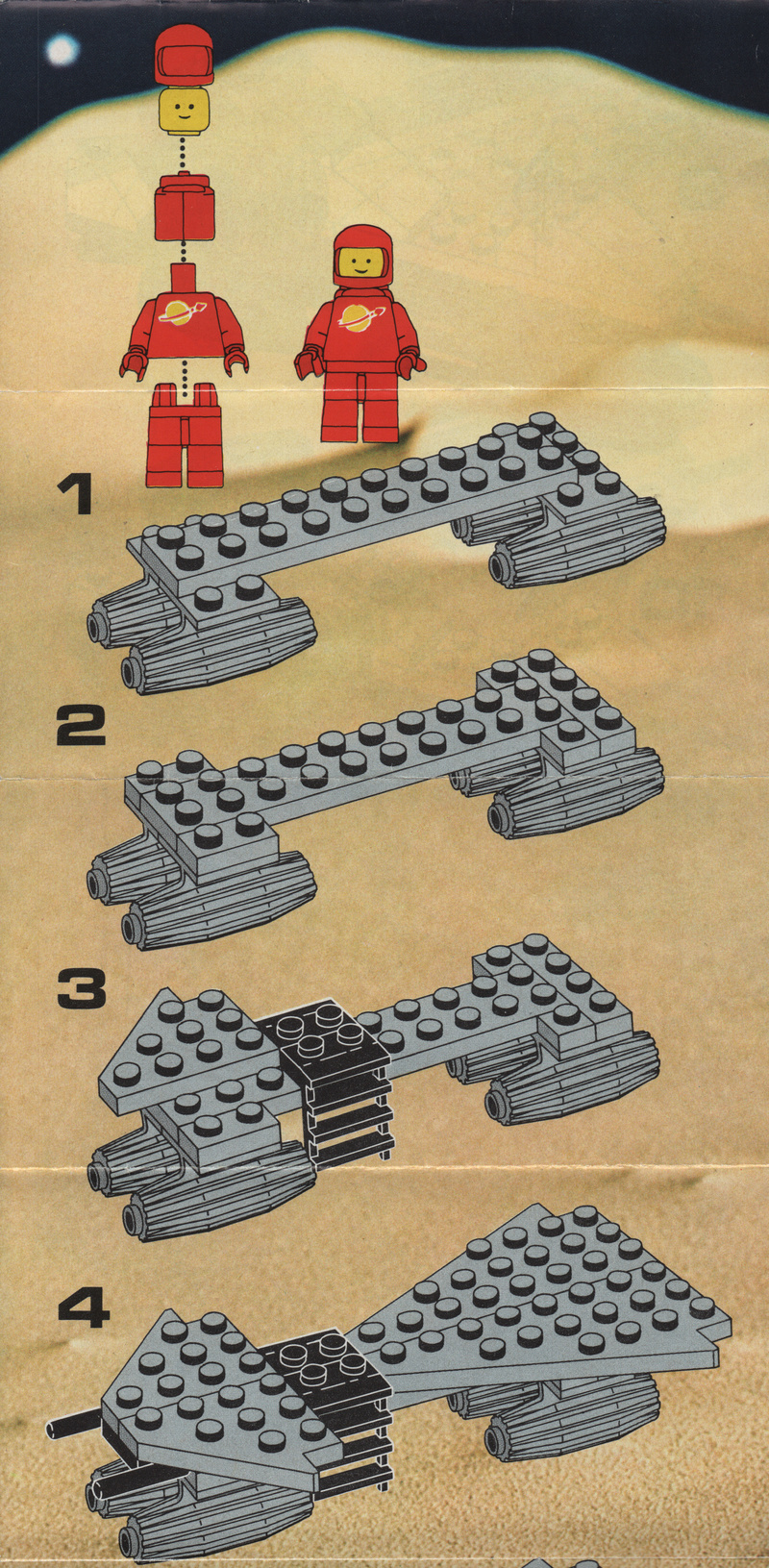 1

2

3

4