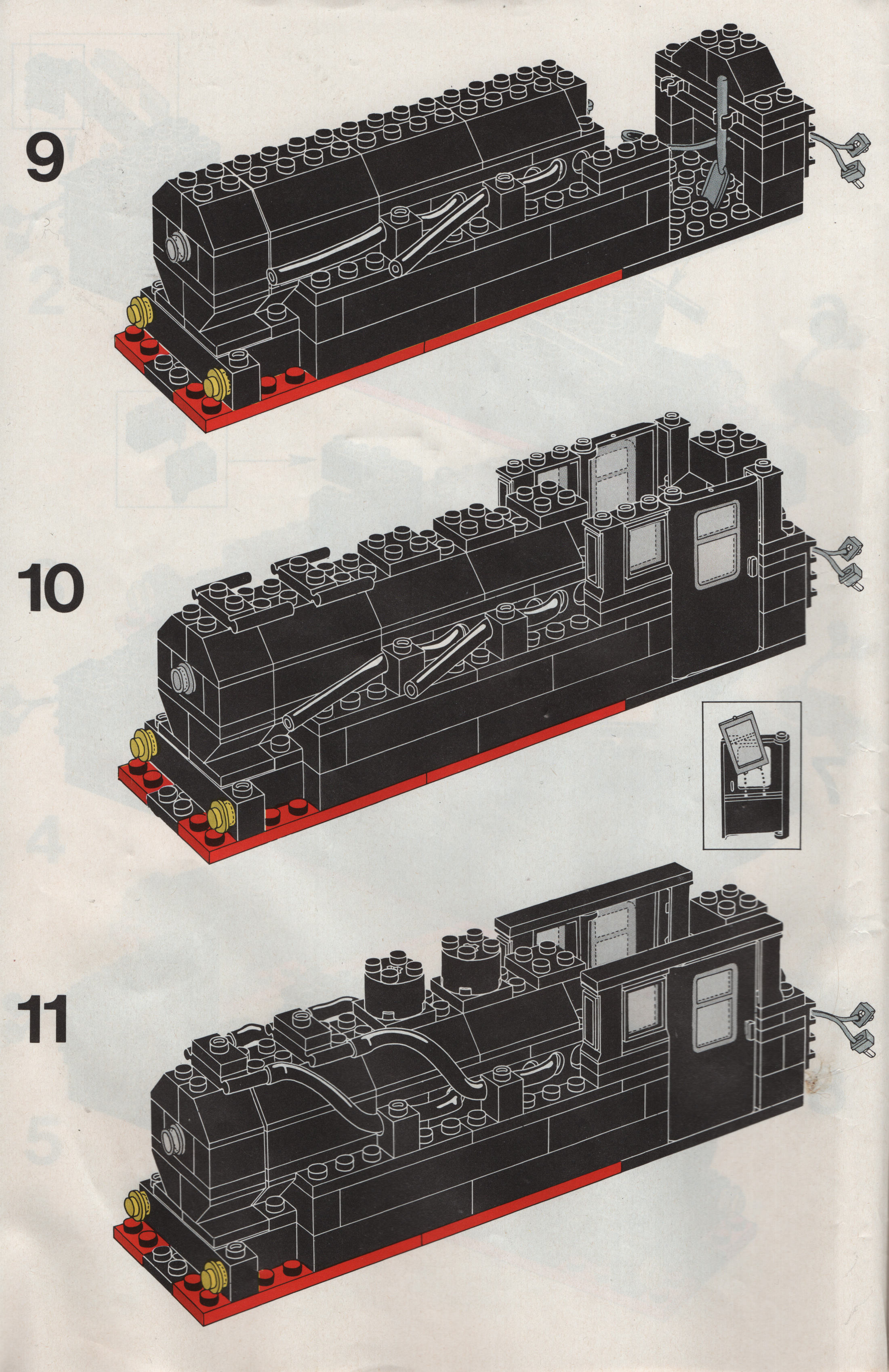 9

10

11