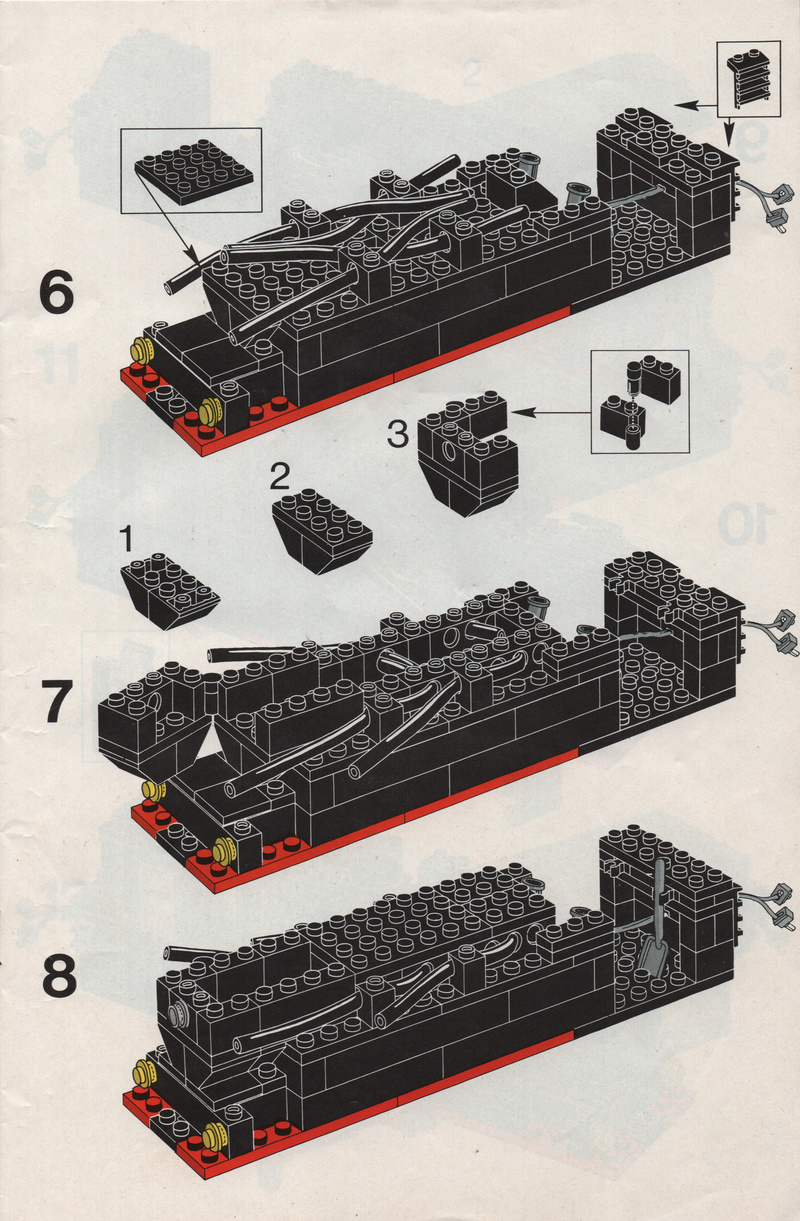 6

3

2

1

7

8