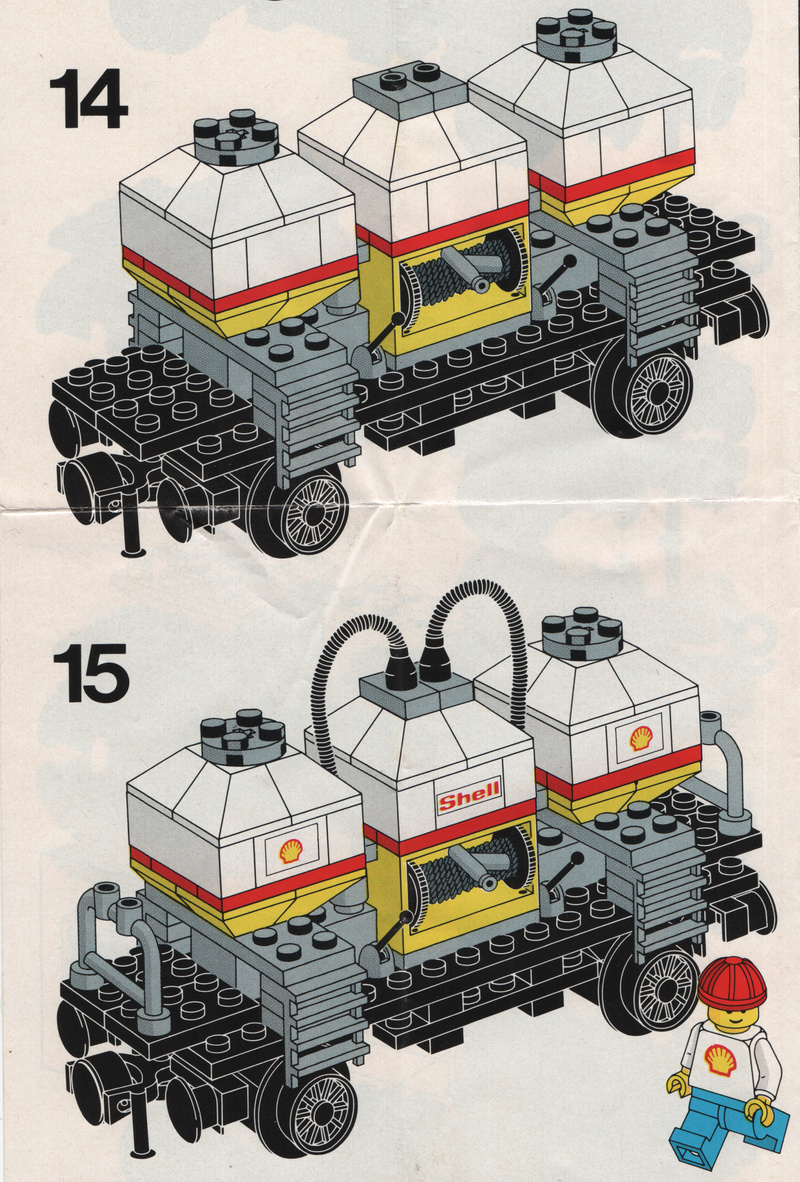 14

15

Shell